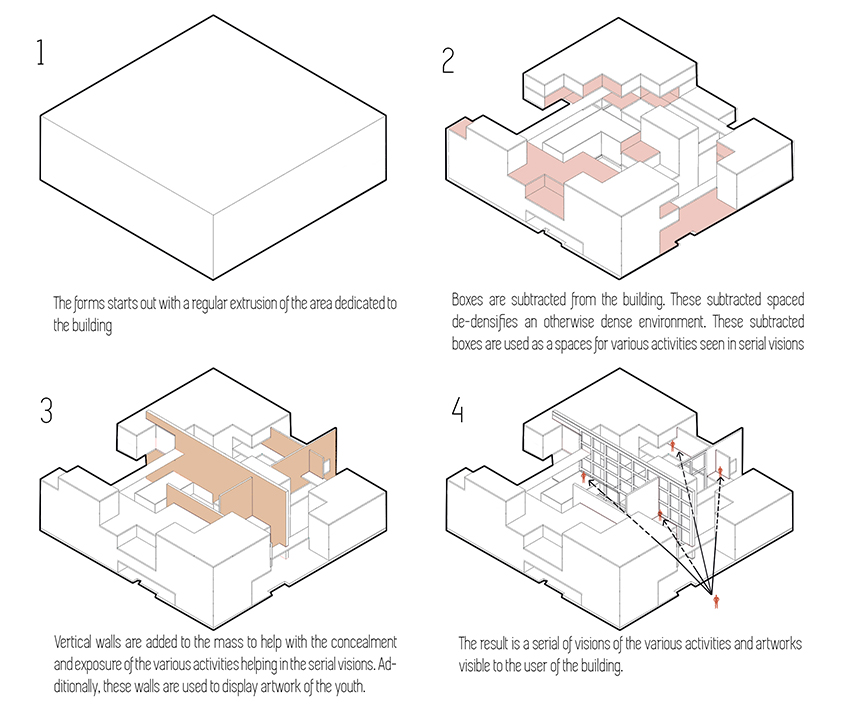 1

The forms starts out with a regular extrusion of the area dedicated to the building

2

Boxes are subtracted from the building. These subtracted spaced de-densifies an otherwise dense environment. These subtracted boxes are used as a spaces for various activities seen in serial visions

3

Vertical walls are added to the mass to help with the concealment and exposure of the various activities helping in the serial visions. Additionally, these walls are used to display artwork of the youth.

4

The result is a serial of visions of the various activities and artworks visible to the user of the building.