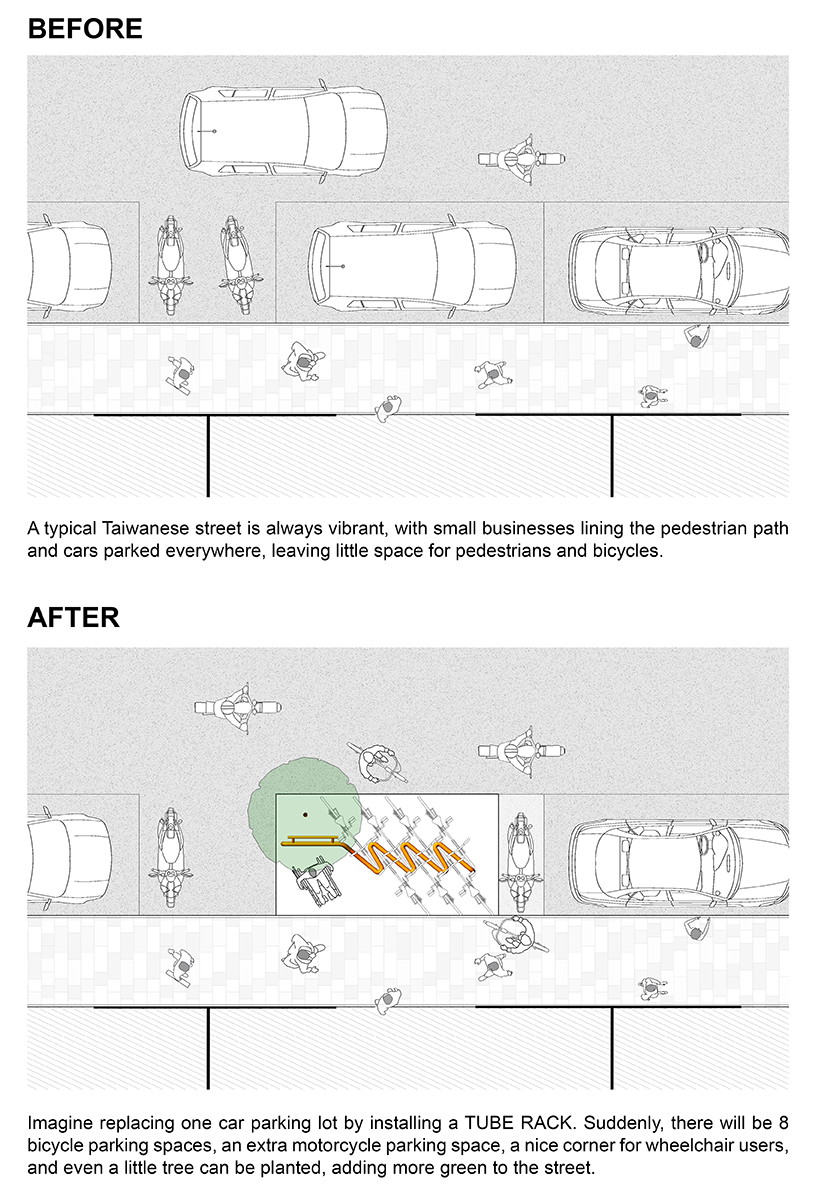 BEFORE

A typical Taiwanese street is always vibrant, with small businesses lining the pedestrian path and cars parked everywhere, leaving little space for pedestrians and bicycles.

AFTER

Imagine replacing one car parking lot by installing a TUBE RACK. Suddenly, there will be 8 bicycle parking spaces, an extra motorcycle parking space, a nice corner for wheelchair users, and even a little tree can be planted, adding more green to the street.