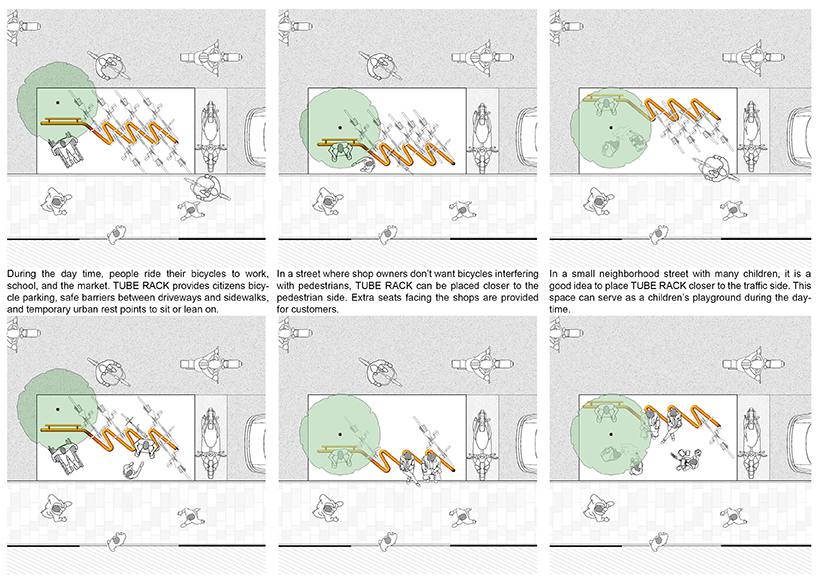 During the day time, people ride their bicycles to work, school, and the market. TUBE RACK provides citizens bicycle parking, safe barriers between driveways and sidewalks, and temporary urban rest points to sit or lean on.

In a street where shop owners don't want bicycles interfering with pedestrians, TUBE RACK can be placed closer to the pedestrian side. Extra seats facing the shops are provided for customers.

In a small neighborhood street with many children, it is a good idea to place TUBE RACK closer to the traffic side. This space can serve as a children's playground during the daytime.