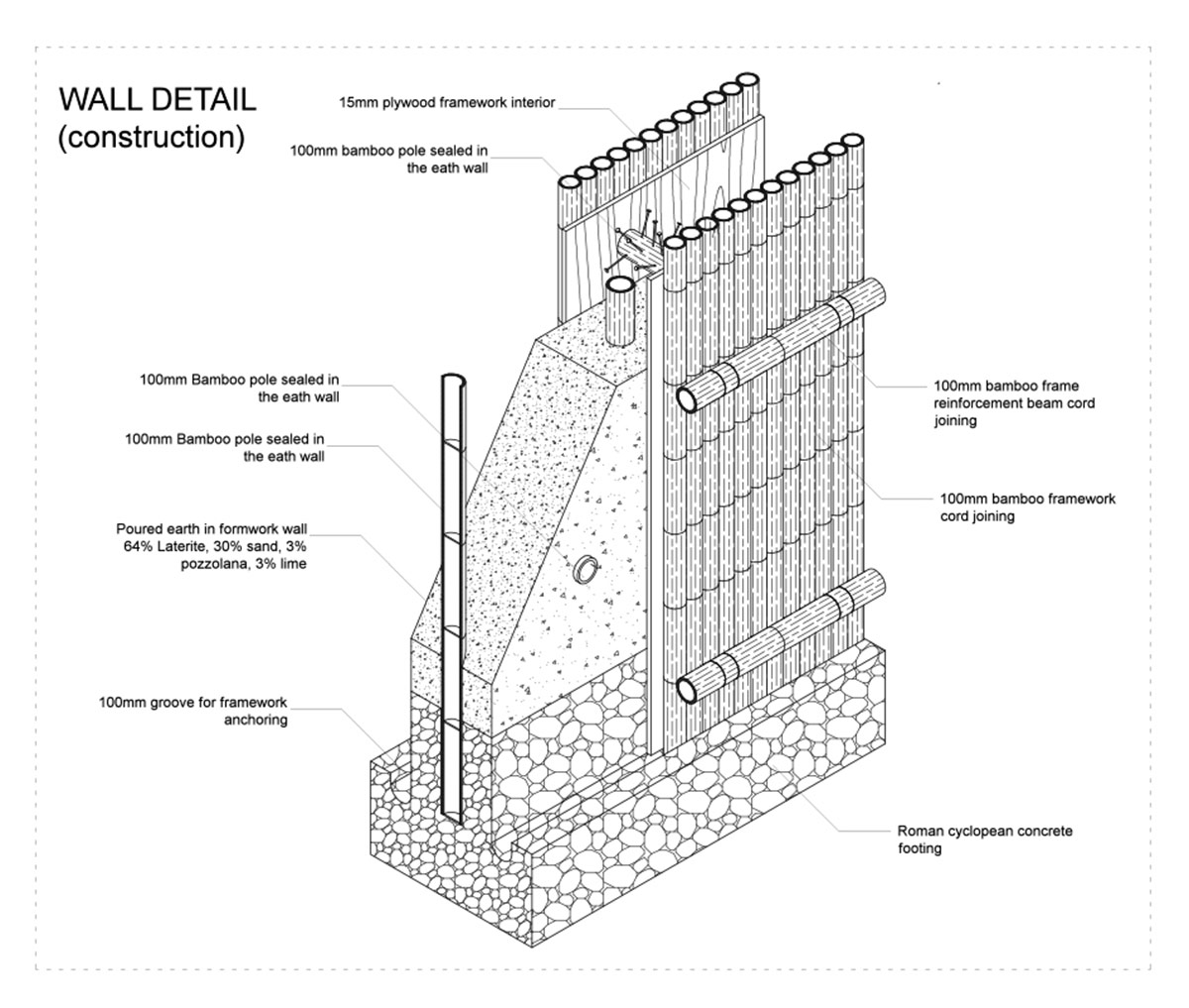 WALL DETAIL
(construction)

15mm plywood framework interior

100mm bamboo pole sealed in the eath wall

100mm Bamboo pole sealed in the eath wall

100mm Bamboo pole sealed in the eath wall

Poured earth in formwork wall 64% Laterite, 30% sand, 3% pozzolana, 3% lime

100mm groove for framework anchoring

100mm bamboo frame reinforcement beam cord joining

100mm bamboo framework cord joining

Roman cyclopean concrete footing