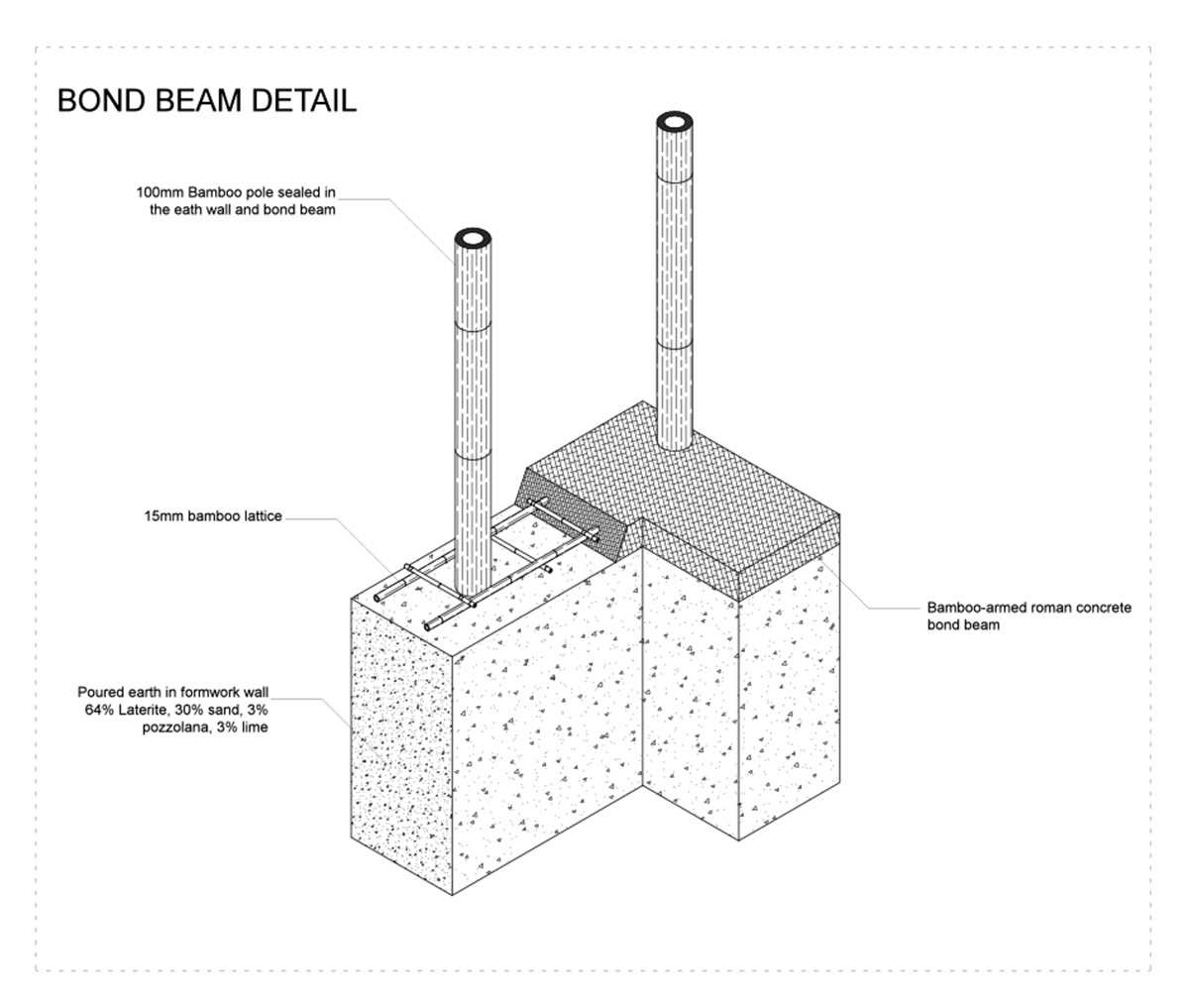 BOND BEAM DETAIL

100mm Bamboo pole sealed in the eath wall and bond beam

15mm bamboo lattice

Bamboo-armed roman concrete bond beam

Poured earth in formwork wall 64% Laterite, 30% sand, 3% pozzolana, 3% lime