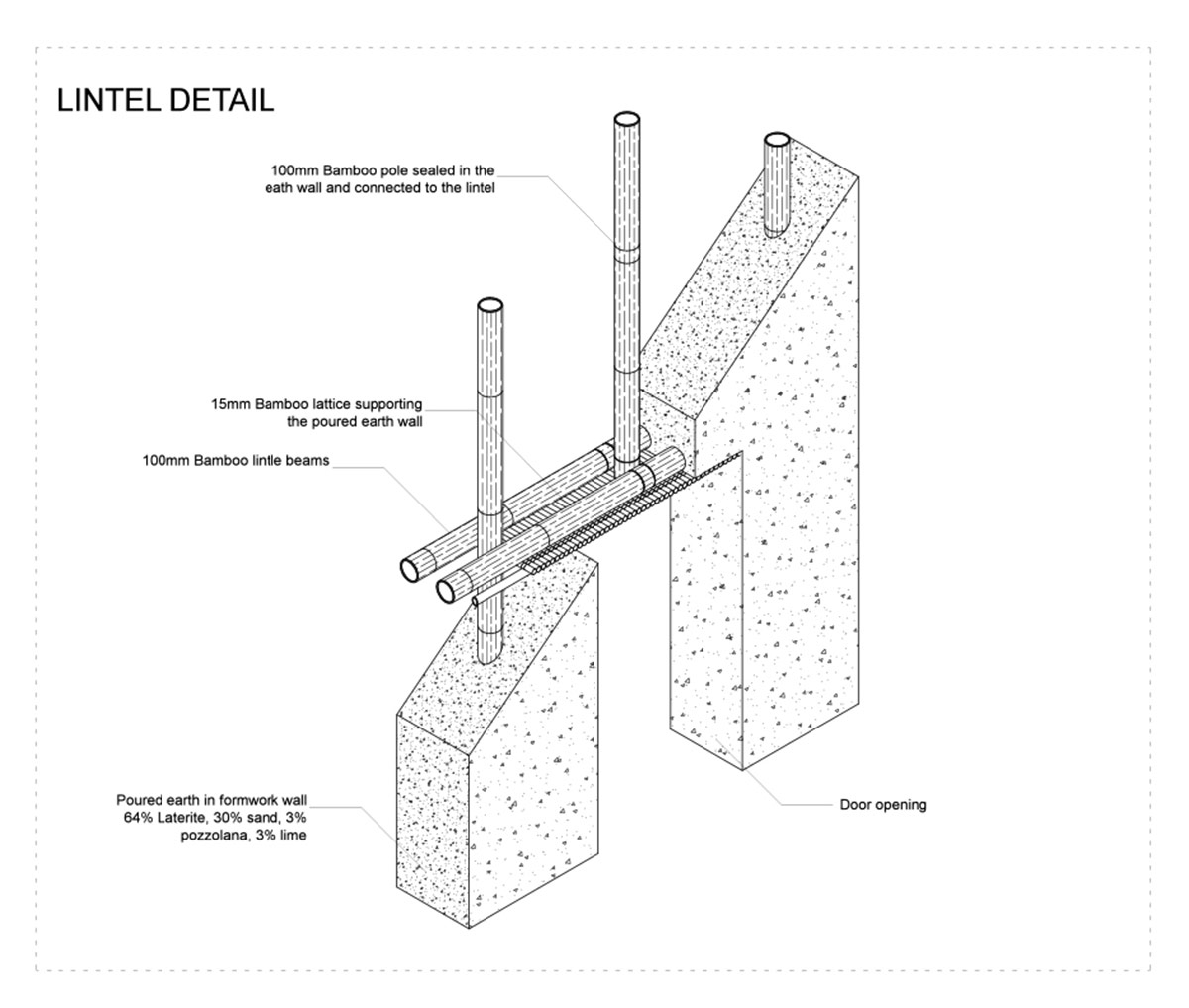 LINTEL DETAIL

100mm Bamboo pole sealed in the eath wall and connected to the lintel

15mm Bamboo lattice supporting the poured earth wall

100mm Bamboo lintle beams

Poured earth in formwork wall 64% Laterite, 30% sand, 3% pozzolana, 3% lime

Door opening