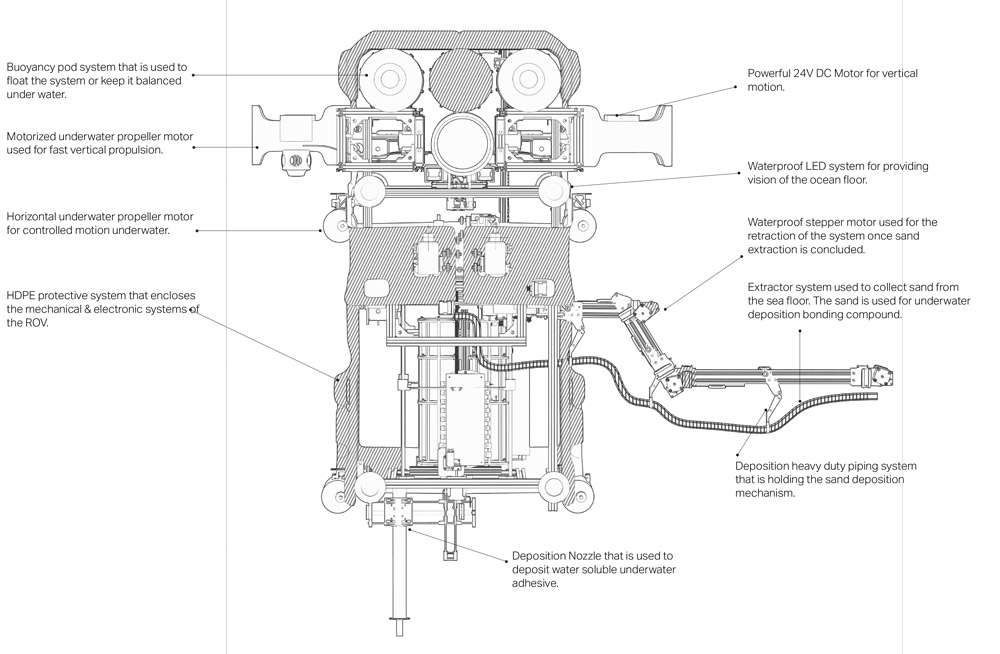 Buoyancy pod system that is used to float the system or keep it balanced under water.

Motorized underwater propeller motor used for fast vertical propulsion.

Horizontal underwater propeller motor for controlled motion underwater.

HDPE protective system that encloses the mechanical & electronic systems of the ROV.

Powerful 24V DC Motor for vertical motion.

Waterproof LED system for providing vision of the ocean floor.

Waterproof stepper motor used for the retraction of the system once sand extraction is concluded.

Extractor system used to collect sand from the sea floor. The sand is used for underwater deposition bonding compound.

Deposition heavy duty piping system that is holding the sand deposition mechanism.

Deposition Nozzle that is used to deposit water soluble underwater adhesive.