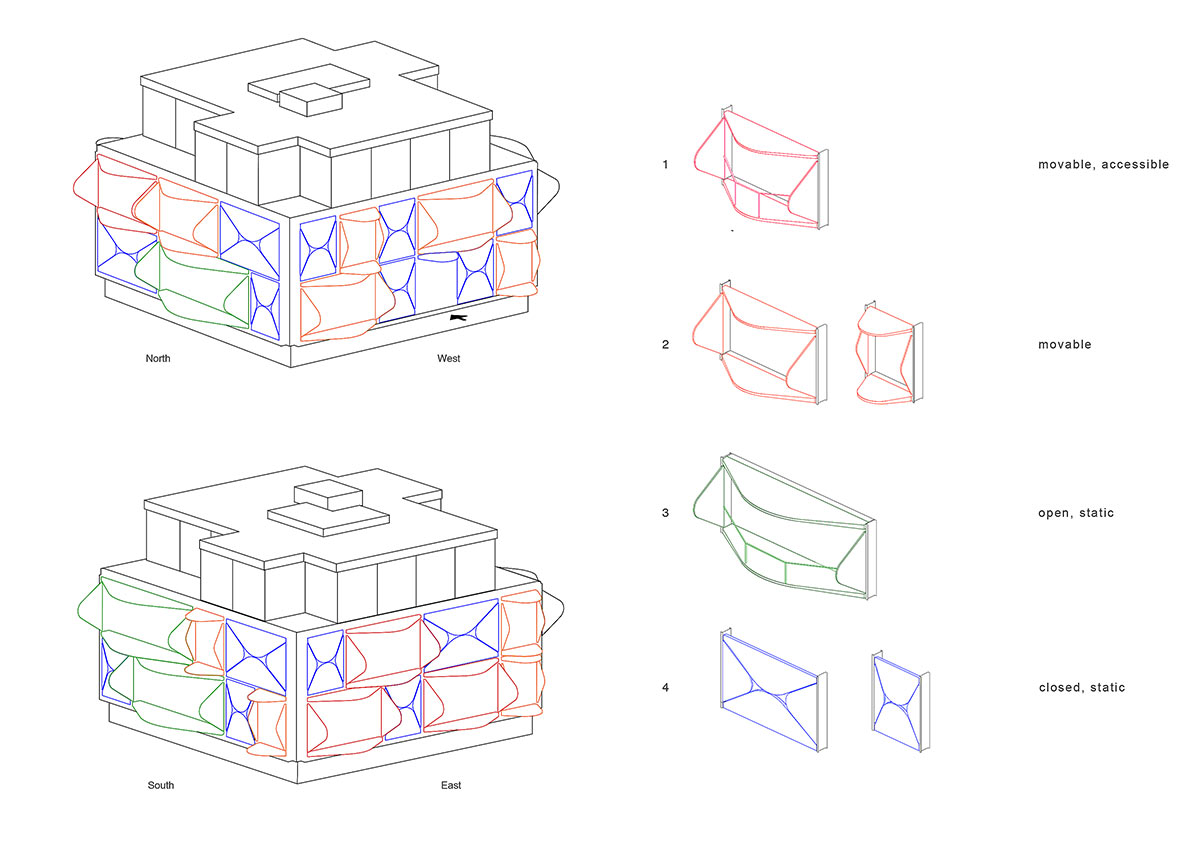 North

West

South

East

1

movable, accessible

2

movable

3

open, static

4

closed, static