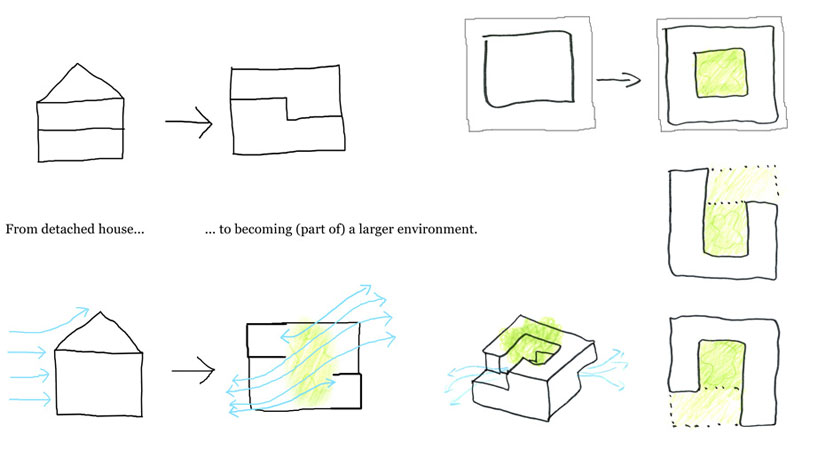 From detached house...

... to becoming (part of) a larger environment.