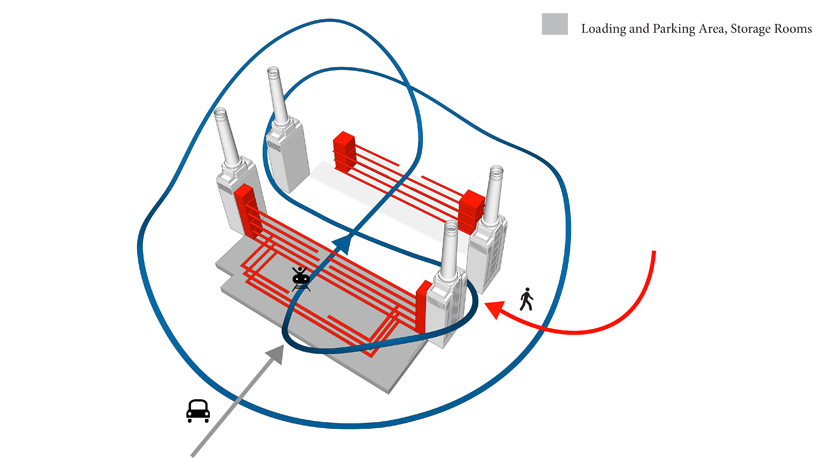 Loading and Parking Area, Storage Rooms