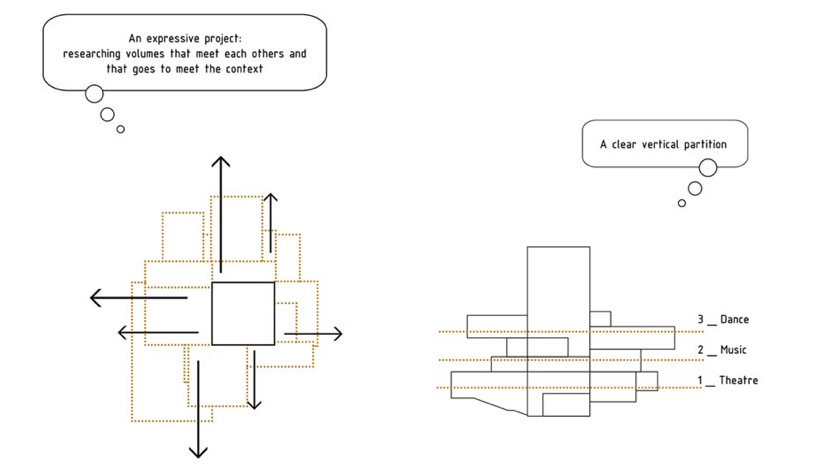 An expressive project:
researching volumes that meet each others and that goes to meet the context

A clear vertical partition

3 _ Dance
2 _ Music
1 _ Theatre