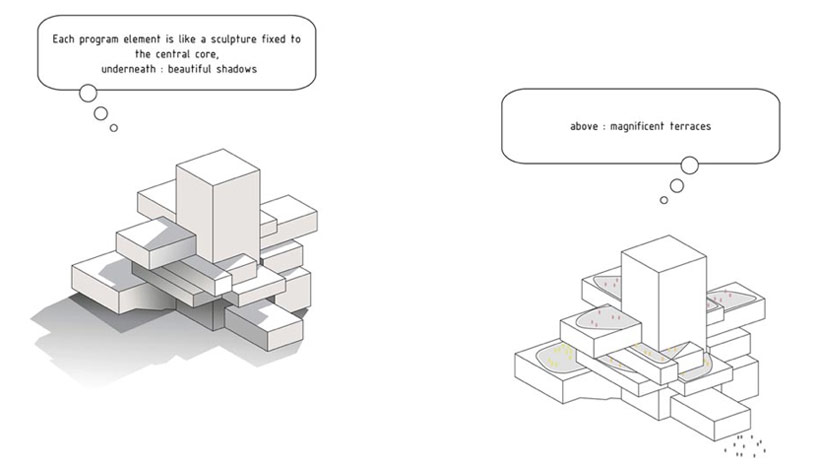 Each program element is like a sculpture fixed to the central core,
underneath : beautiful shadows

above : magnificent terraces