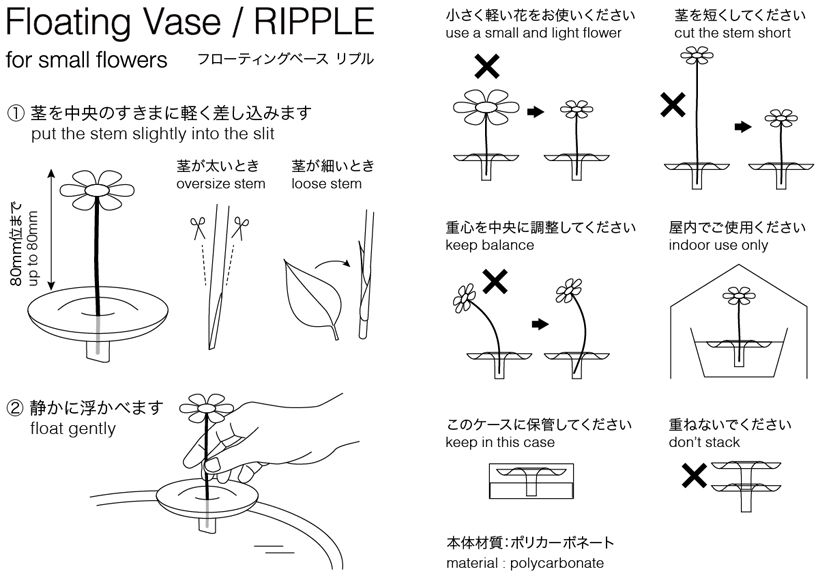 Floating Vase / RIPPLE
for small flowers フローティングベース リプル

① 茎を中央のすきまに軽く差し込みます
put the stem slightly into the slit

80mm位まで
up to 80mm

茎が太いとき
oversize stem

茎が細いとき
loose stem

② 静かに浮かべます
float gently

小さく軽い花をお使いください
use a small and light flower

茎を短くしてください
cut the stem short

重心を中央に調整してください
keep balance

屋内でご使用ください
indoor use only

このケースに保管してください
keep in this case

重ねないでください
don't stack

本体材質：ポリカーボネート
material : polycarbonate