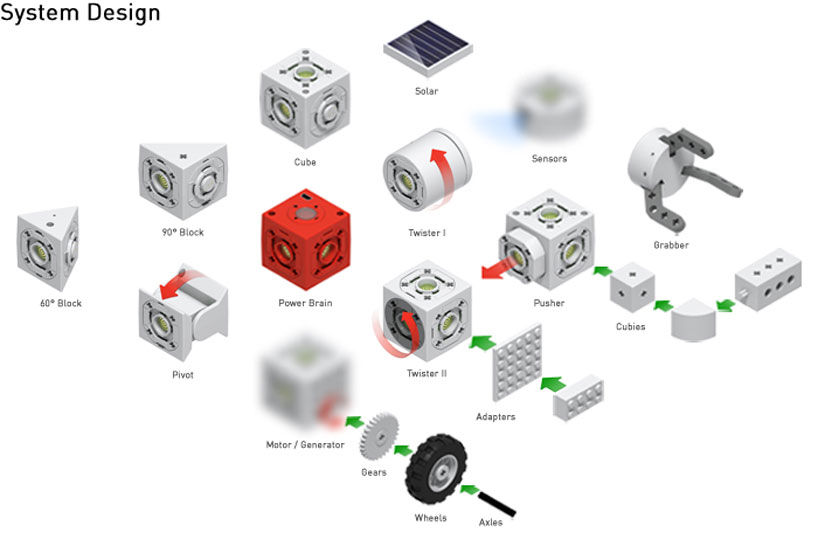 System Design

Solar

Cube

Sensors

90° Block

Twister I

Grabber

60° Block

Power Brain

Pusher

Cubies

Pivot

Twister II

Adapters

Motor / Generator

Gears

Wheels

Axles