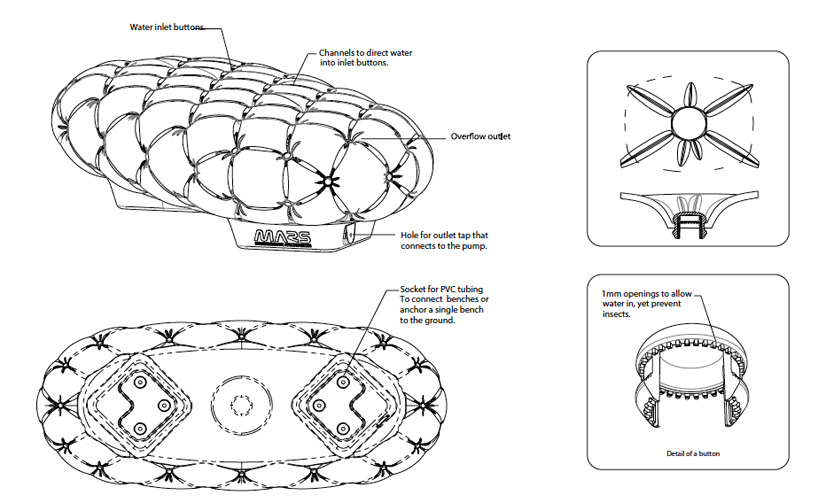 Water inlet buttons.

Channels to direct water into inlet buttons.

Overflow outlet

MARS

Hole for outlet tap that connects to the pump.

Socket for PVC tubing To connect benches or anchor a single bench to the ground.

1mm openings to allow water in, yet prevent insects.

Detail of a button