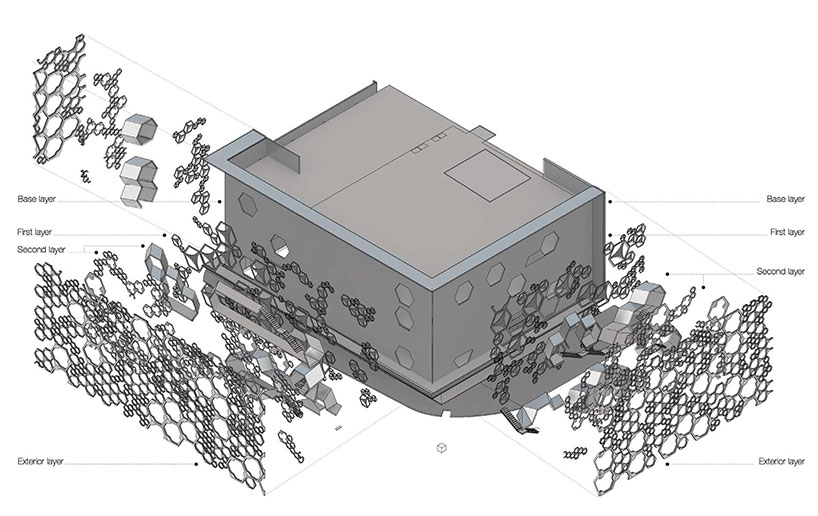 Base layer

First layer

Second layer

Exterior layer

Base layer

First layer

Second layer

Exterior layer