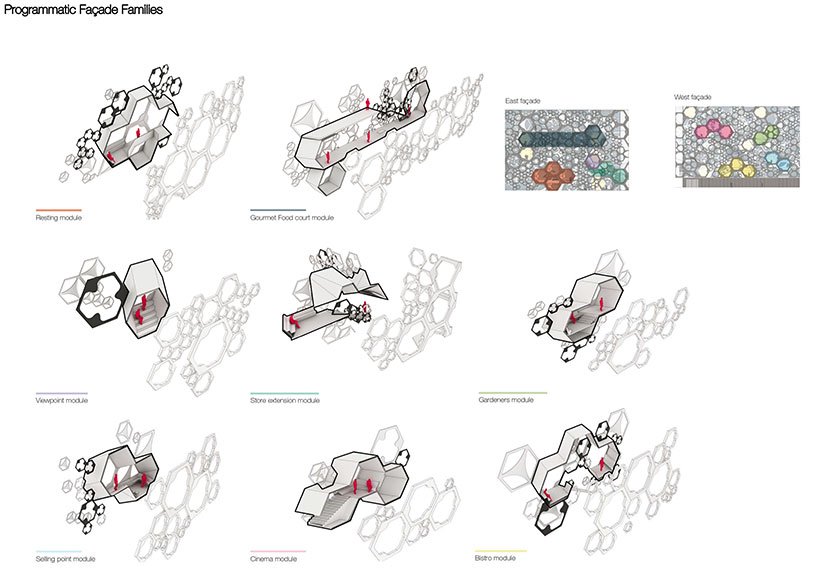 Programmatic Façade Families

East façade

West façade

Resting module

Gourmet Food court module

Viewpoint module

Store extension module

Gardeners module

Selling point module

Cinema module

Bistro module