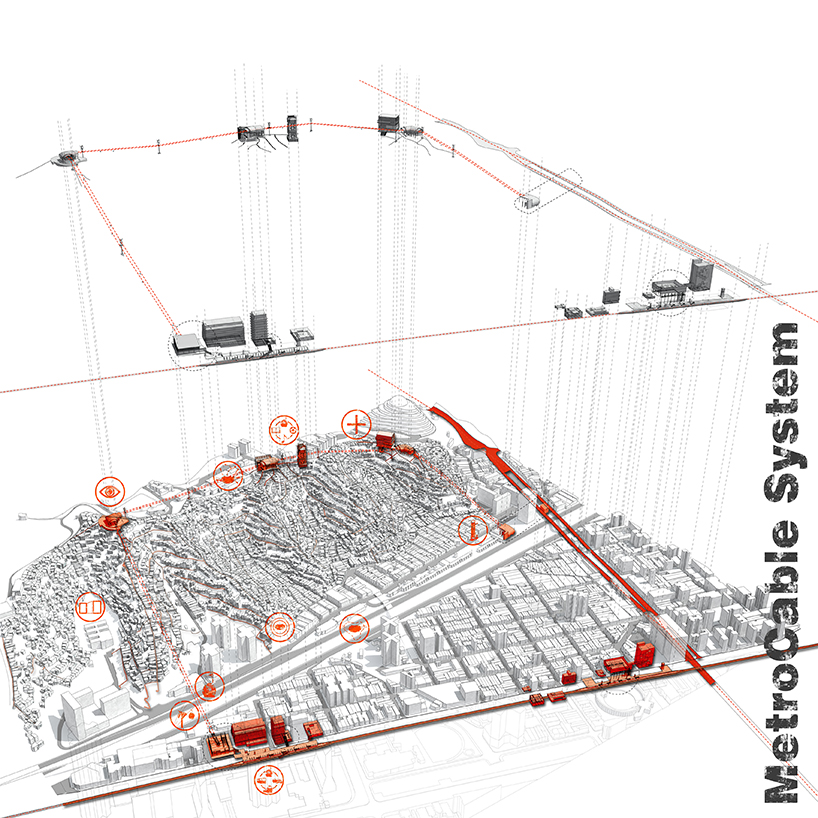 MetroCable System