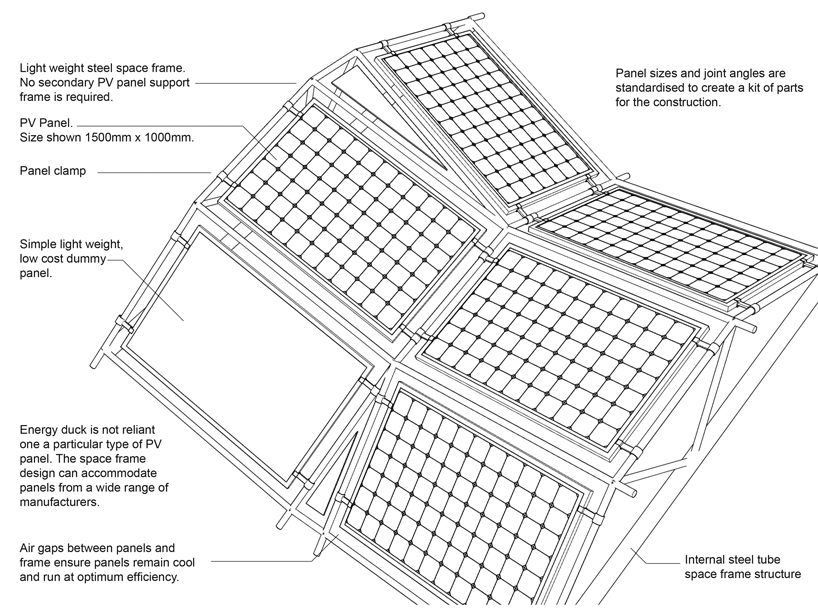 Light weight steel space frame. No secondary PV panel support frame is required.

PV Panel.
Size shown 1500mm x 1000mm.

Panel clamp

Simple light weight, low cost dummy panel.

Energy duck is not reliant one a particular type of PV panel. The space frame design can accommodate panels from a wide range of manufacturers.

Air gaps between panels and frame ensure panels remain cool and run at optimum efficiency.

Panel sizes and joint angles are standardised to create a kit of parts for the construction.

Internal steel tube space frame structure