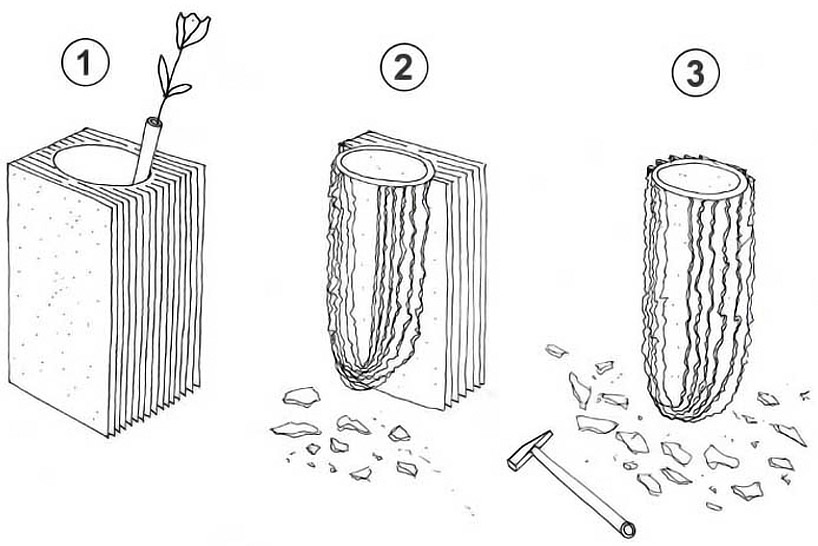 1

2

3