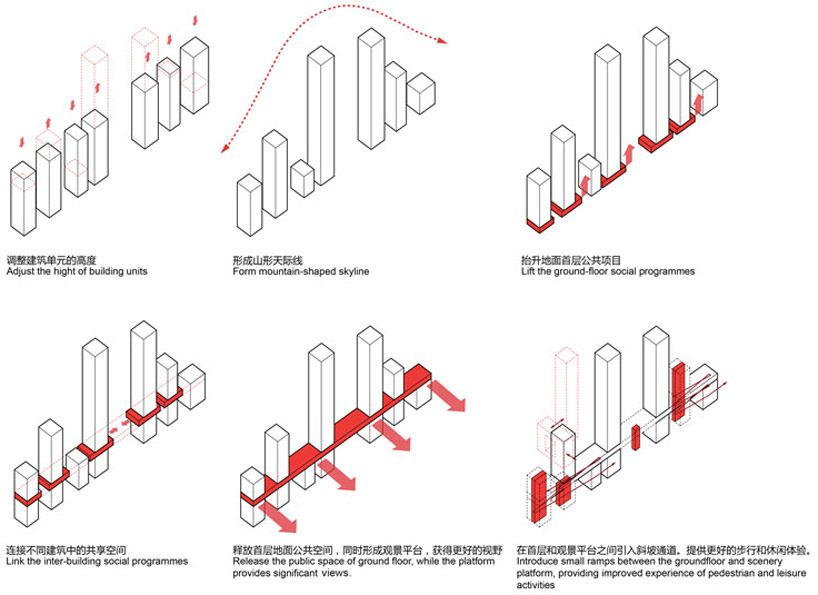 调整建筑单元的高度
Adjust the hight of building units

形成山形天际线
Form mountain-shaped skyline

抬升地面首层公共项目
Lift the ground-floor social programmes

连接不同建筑中的共享空间
Link the inter-building social programmes

释放首层地面公共空间，同时形成观景平台，获得更好的视野
Release the public space of ground floor, while the platform provides significant views.

在首层和观景平台之间引入斜坡通道。提供更好的步行和休闲体验。
Introduce small ramps between the groundfloor and scenery platform, providing improved experience of pedestrian and leisure activities