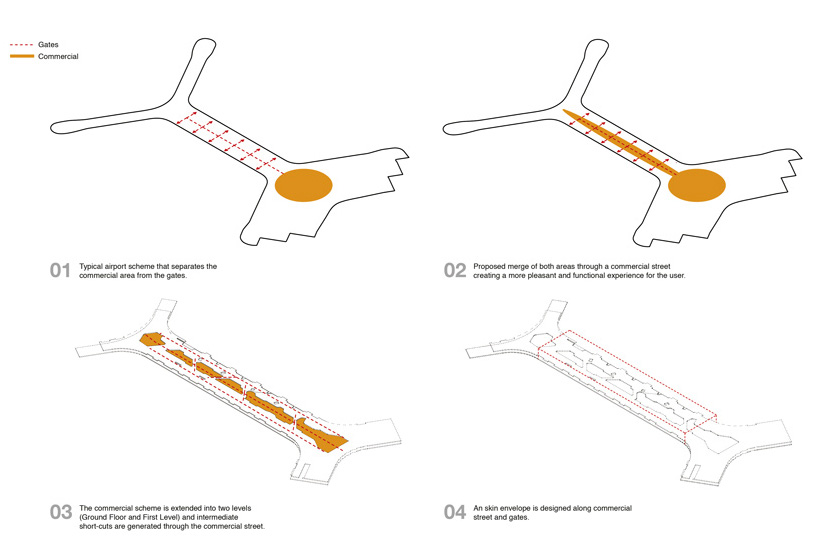 Gates
Commercial

01 Typical airport scheme that separates the commercial area from the gates.

02 Proposed merge of both areas through a commercial street creating a more pleasant and functional experience for the user.

03 The commercial scheme is extended into two levels (Ground Floor and First Level) and intermediate short-cuts are generated through the commercial street.

04 An skin envelope is designed along commercial street and gates.