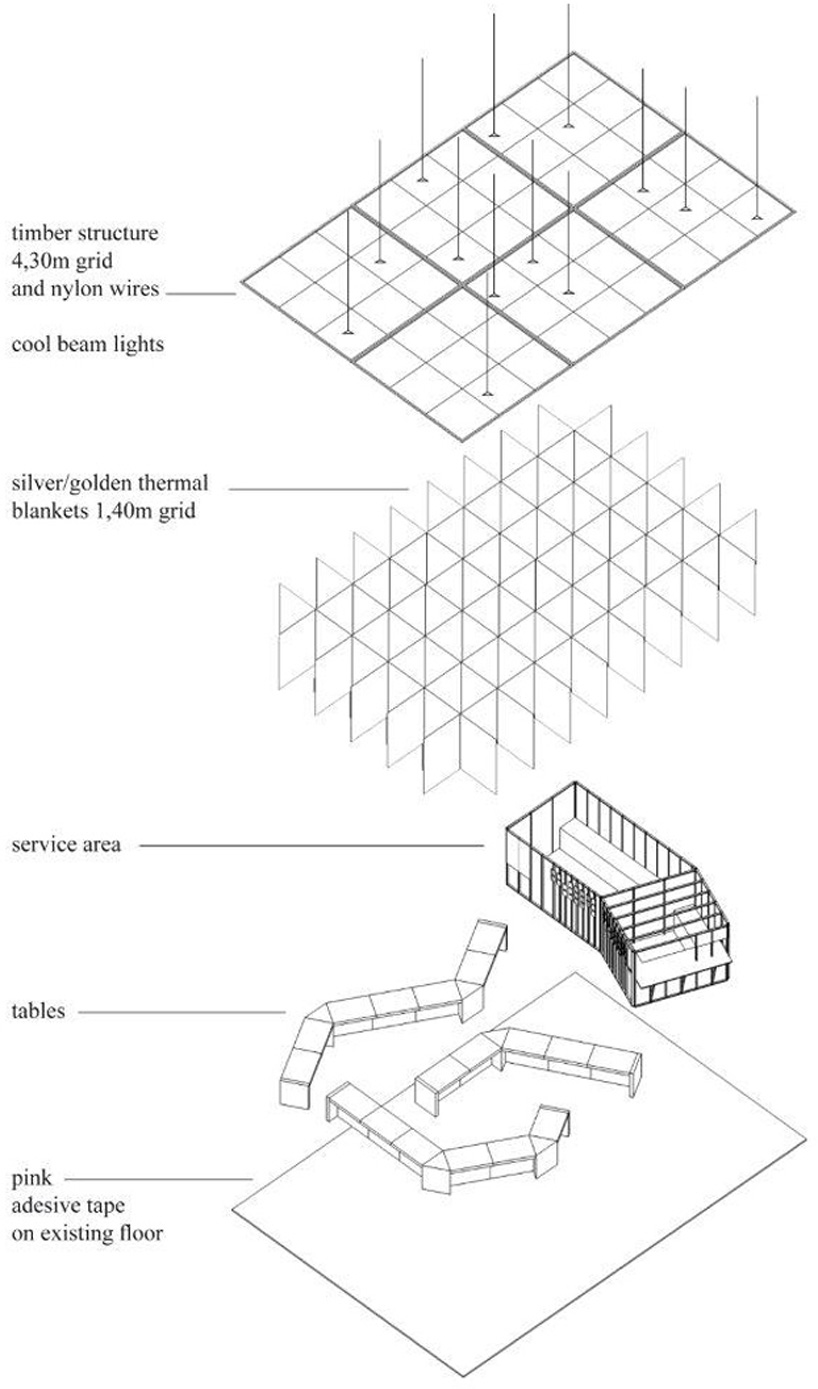 timber structure
4,30m grid
and nylon wires

cool beam lights

silver/golden thermal
blankets 1,40m grid

service area

tables

pink
adesive tape
on existing floor