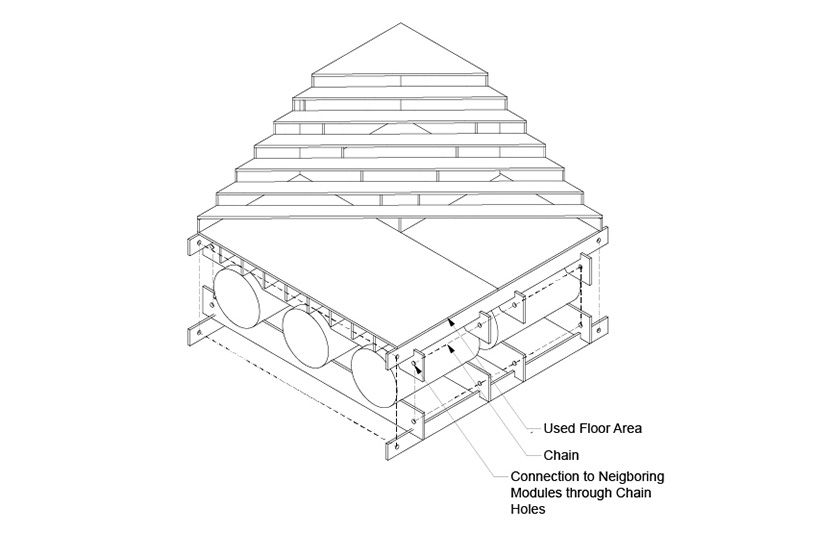 Used Floor Area

Chain

Connection to Neigboring Modules through Chain Holes