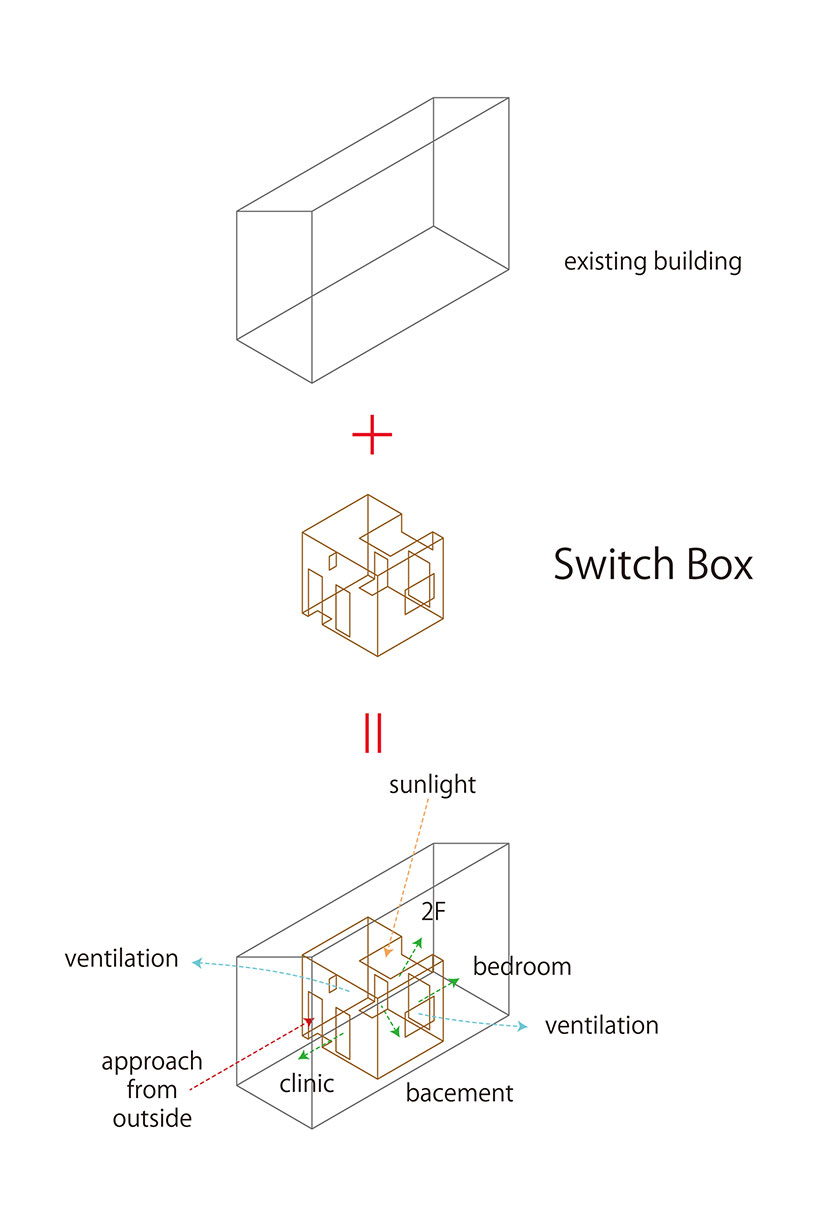 existing building

+

Switch Box

=

sunlight

2F

ventilation

bedroom

ventilation

approach from outside

clinic

bacement