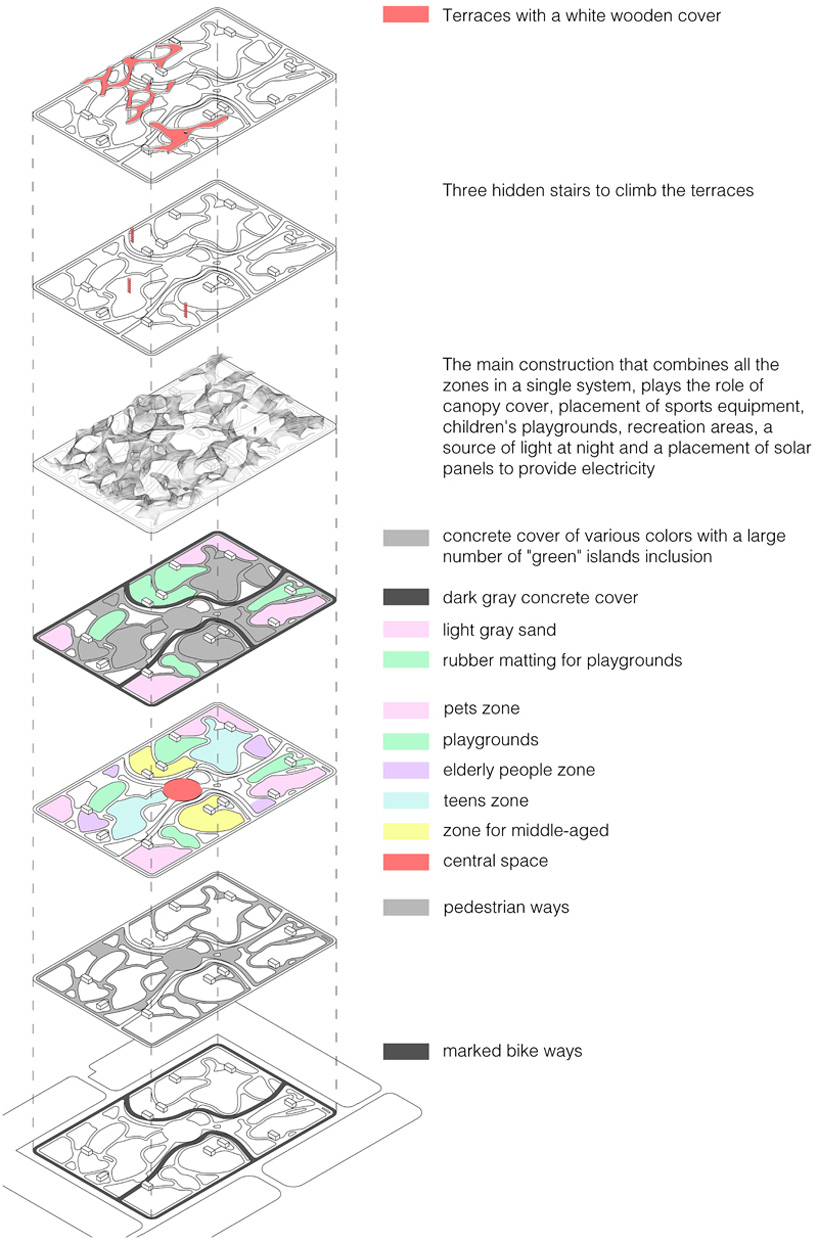 Terraces with a white wooden cover

Three hidden stairs to climb the terraces

The main construction that combines all the zones in a single system, plays the role of canopy cover, placement of sports equipment, children's playgrounds, recreation areas, a source of light at night and a placement of solar panels to provide electricity

concrete cover of various colors with a large number of "green" islands inclusion

dark gray concrete cover

light gray sand

rubber matting for playgrounds

pets zone

playgrounds

elderly people zone

teens zone

zone for middle-aged

central space

pedestrian ways

marked bike ways