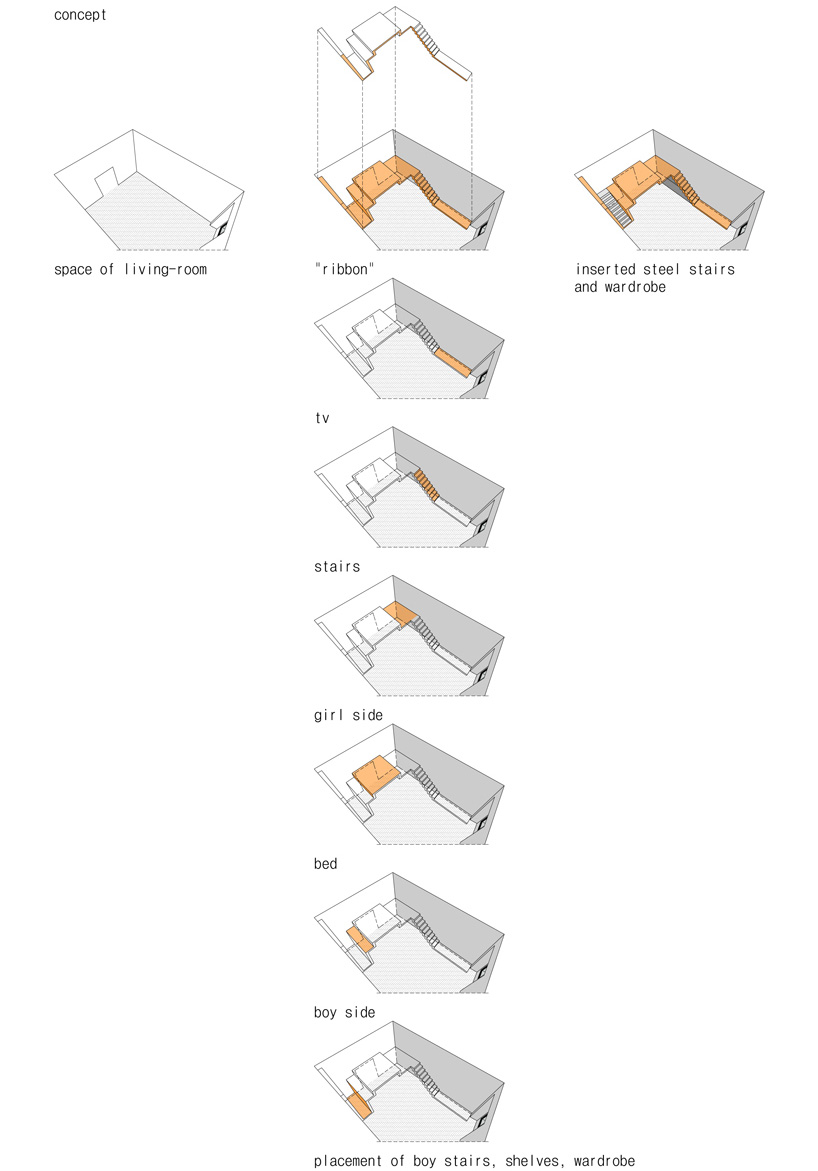 concept

space of living-room

"ribbon"

inserted steel stairs and wardrobe

tv

stairs

girl side

bed

boy side

placement of boy stairs, shelves, wardrobe