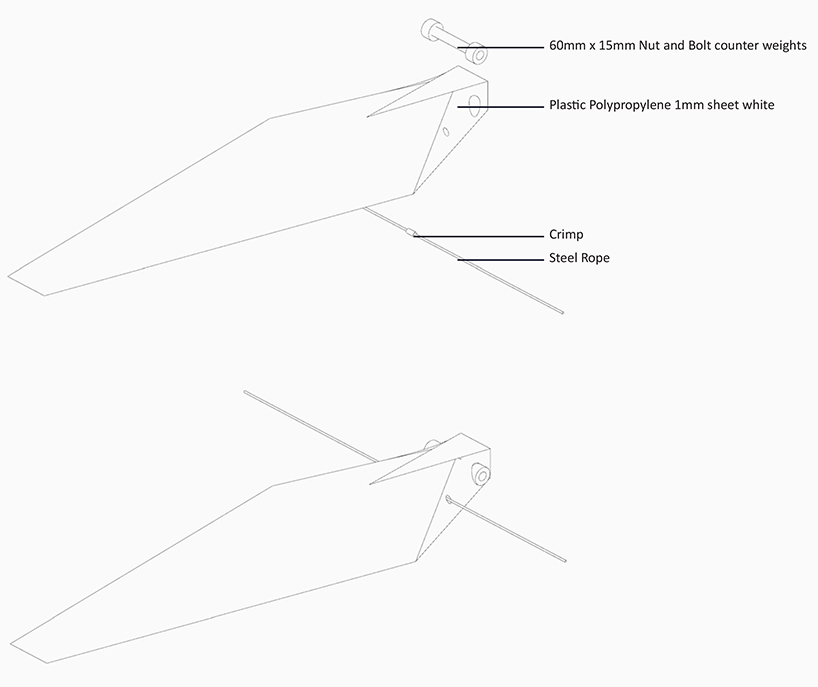 60mm x 15mm Nut and Bolt counter weights

Plastic Polypropylene 1mm sheet white

Crimp

Steel Rope