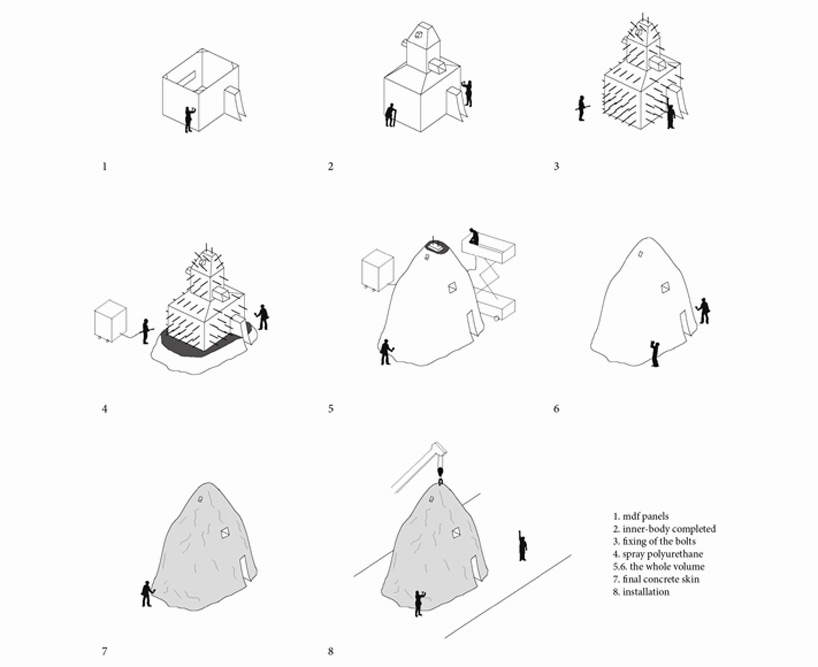 1

2

3

4

5

6

7

8

1. mdf panels
2. inner-body completed
3. fixing of the bolts
4. spray polyurethane
5.6. the whole volume
7. final concrete skin
8. installation