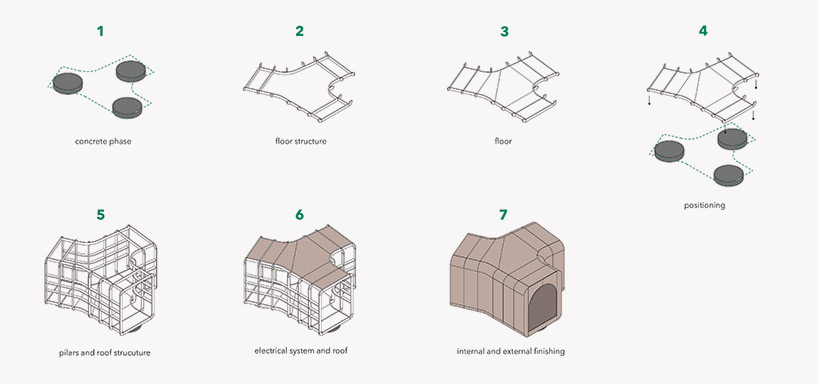 1

concrete phase

2

floor structure

3

floor

4

positioning

5

pilars and roof strucuture

6

electrical system and roof

7

internal and external finishing