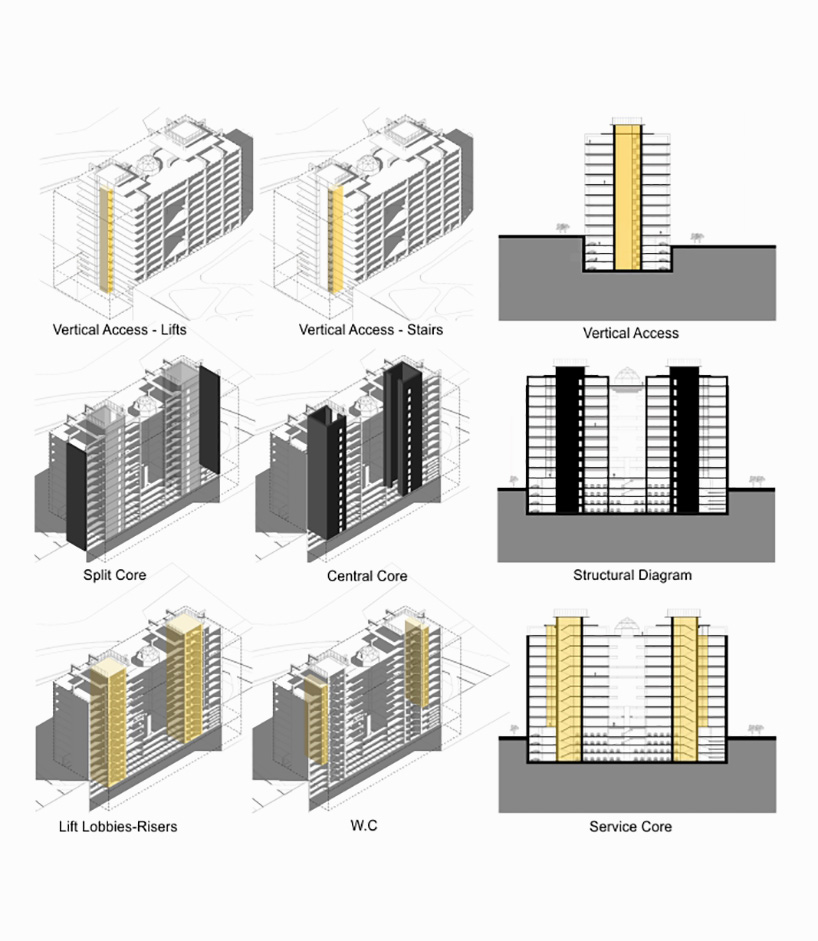 Vertical Access - Lifts

Vertical Access - Stairs

Vertical Access

Split Core

Central Core

Structural Diagram

Lift Lobbies-Risers

W.C

Service Core