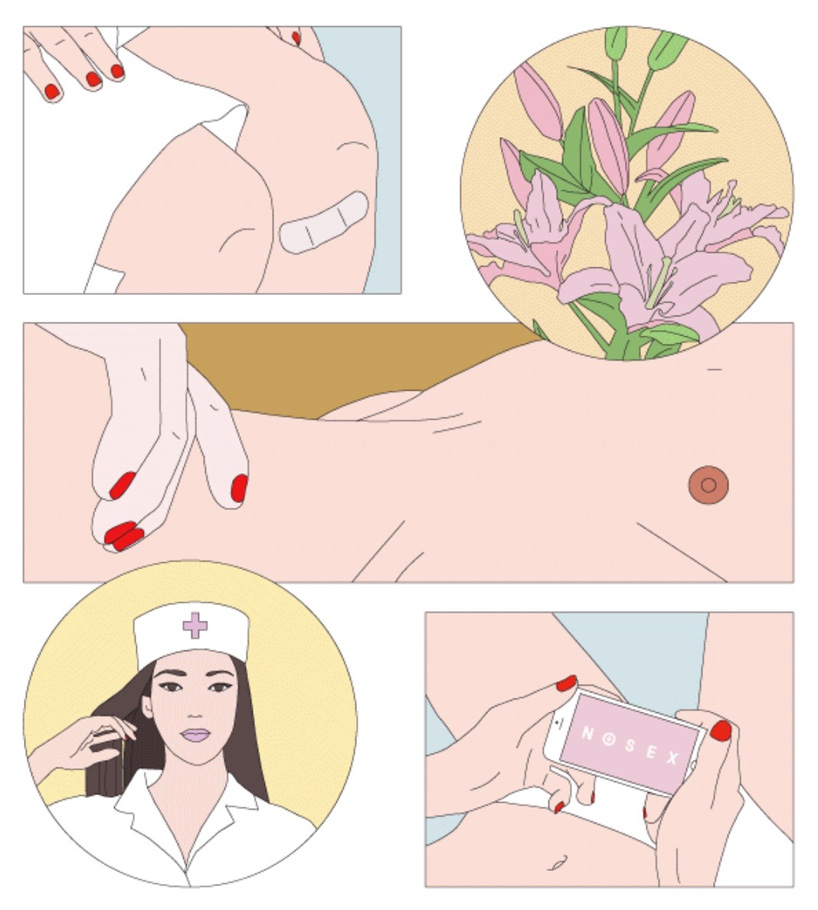 NOSEX