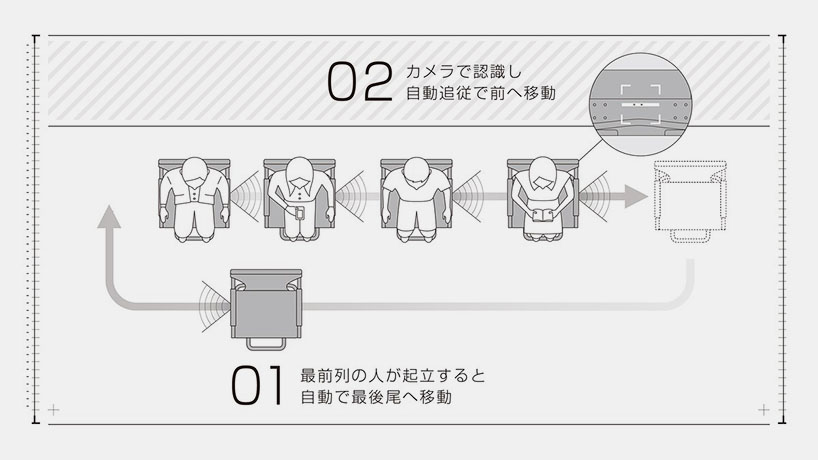 02 カメラで認識し
自動追従で前へ移動

01 最前列の人が起立すると
自動で最後尾へ移動