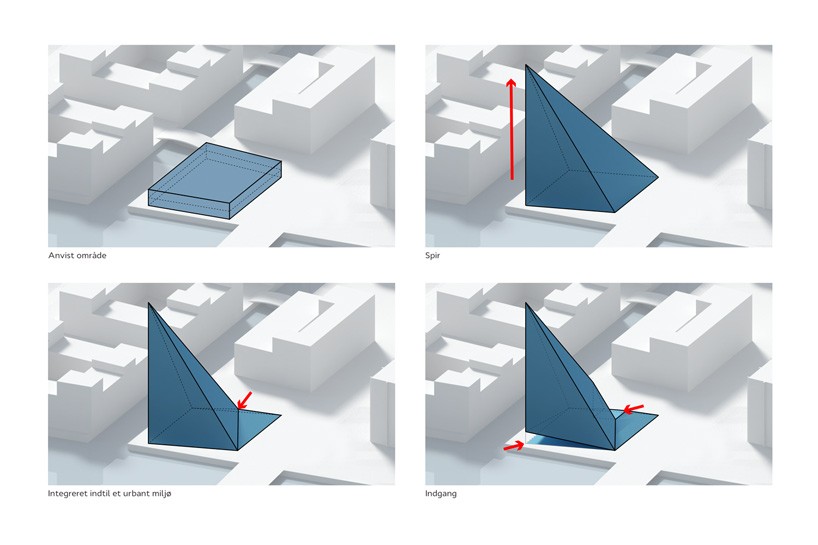 Anvist område

Spir

Integreret indtil et urbant miljø

Indgang