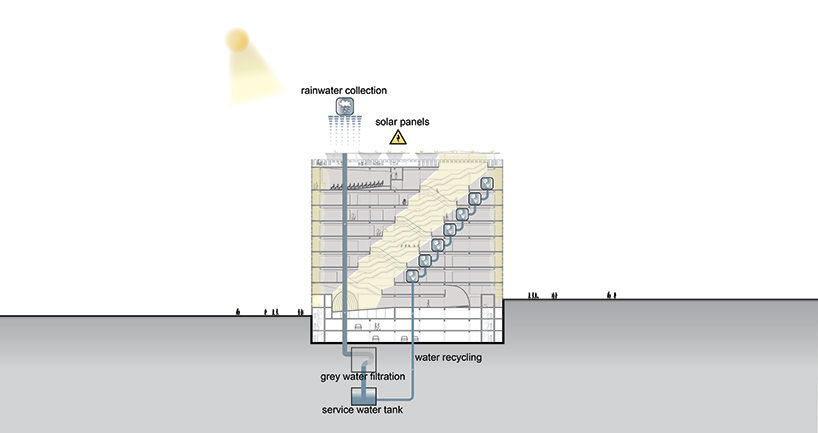 rainwater collection

solar panels

water recycling

grey water filtration

service water tank