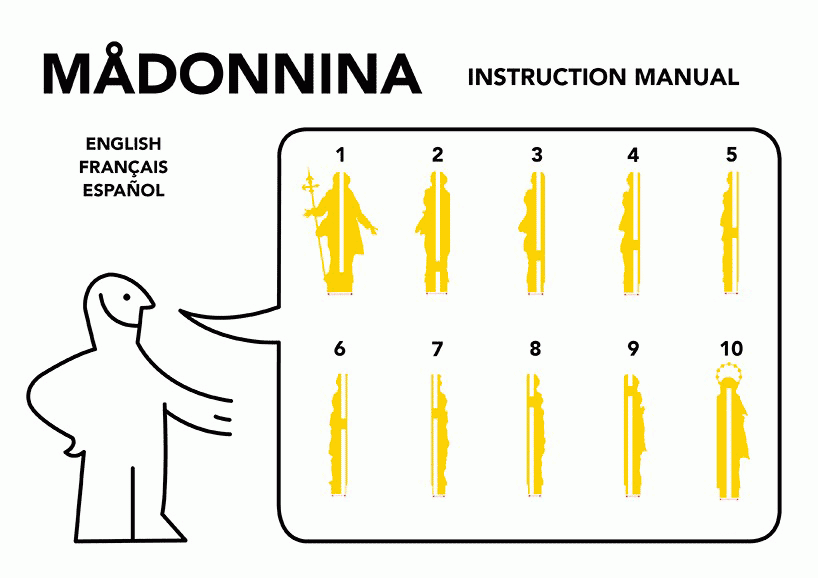 MÅDONNINA

INSTRUCTION MANUAL

ENGLISH
FRANÇAIS
ESPAÑOL

1
2
3
4
5
6
7
8
9
10