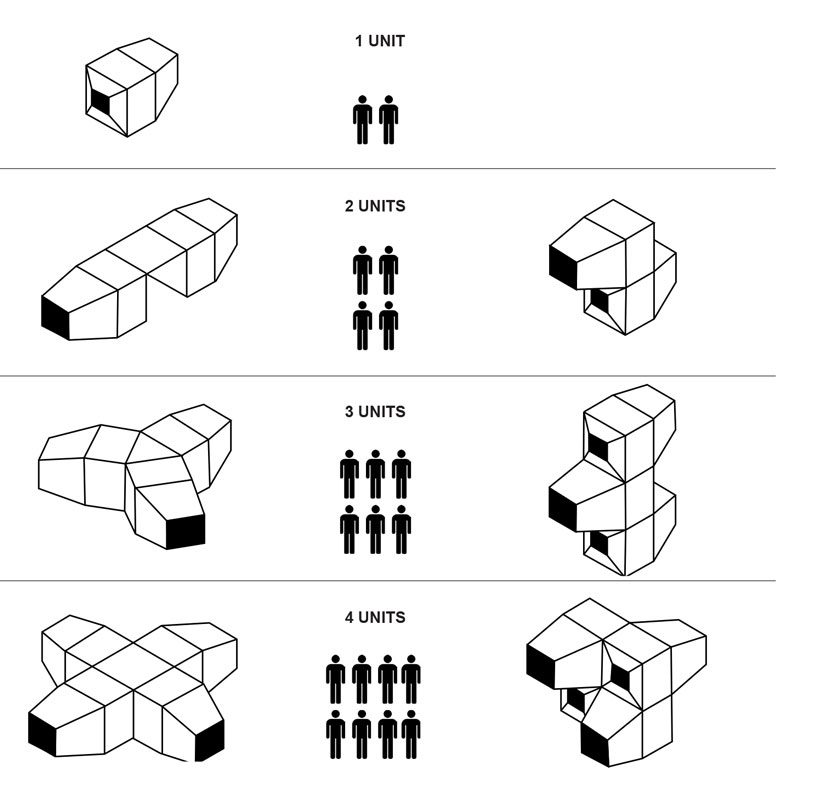 1 UNIT

2 UNITS

3 UNITS

4 UNITS