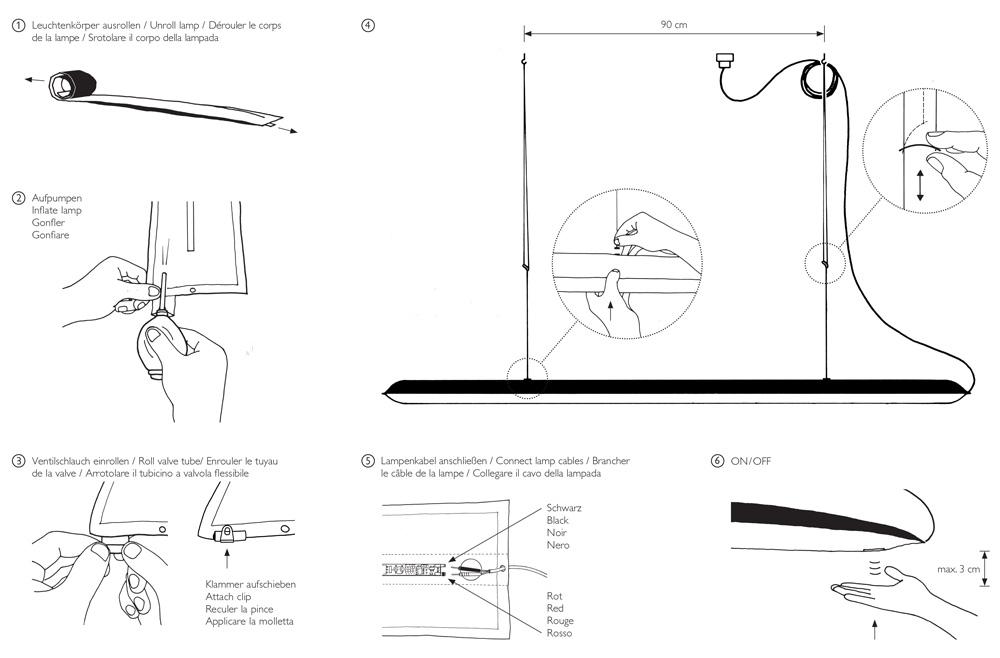 ① Leuchtenkörper ausrollen / Unroll lamp / Dérouler le corps de la lampe / Srotolare il corpo della lampada

② Aufpumpen
Inflate lamp
Gonfler
Gonfiare

③ Ventilschlauch einrollen / Roll valve tube/ Enrouler le tuyau de la valve / Arrotolare il tubicino a valvola flessibile

Klammer aufschieben
Attach clip
Reculer la pince
Applicare la molletta

④

90 cm

⑤ Lampenkabel anschließen / Connect lamp cables / Brancher le câble de la lampe / Collegare il cavo della lampada

Schwarz
Black
Noir
Nero

Rot
Red
Rouge
Rosso

⑥ ON/OFF

max. 3 cm