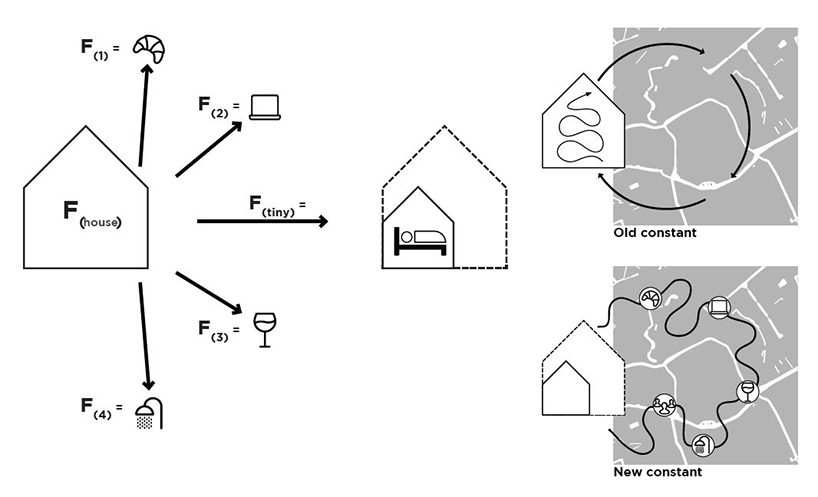 $F_{(1)}$ =

$F_{(2)}$ =

$F_{(house)}$

$F_{(tiny)}$ =

$F_{(3)}$ =

$F_{(4)}$ =

Old constant

New constant