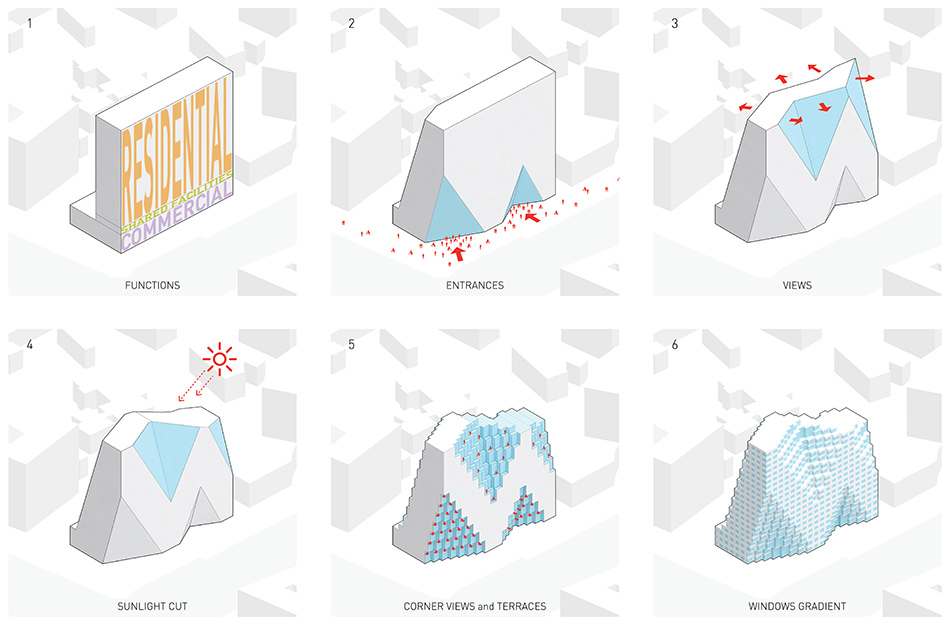 1

RESIDENTIAL
SHARED FACILITIES
COMMERCIAL

FUNCTIONS

2

ENTRANCES

3

VIEWS

4

SUNLIGHT CUT

5

CORNER VIEWS and TERRACES

6

WINDOWS GRADIENT