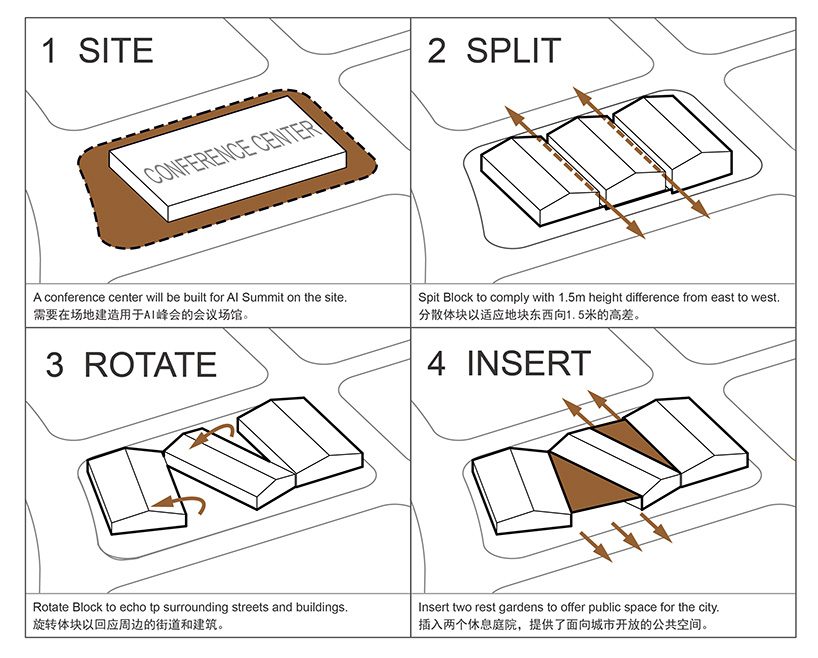 1 SITE

CONFERENCE CENTER

A conference center will be built for AI Summit on the site.
需要在场地建造用于AI峰会的会议场馆。

2 SPLIT

Spit Block to comply with 1.5m height difference from east to west.
分散体块以适应地块东西向1.5米的高差。

3 ROTATE

Rotate Block to echo tp surrounding streets and buildings.
旋转体块以回应周边的街道和建筑。

4 INSERT

Insert two rest gardens to offer public space for the city.
插入两个休息庭院，提供了面向城市开放的公共空间。