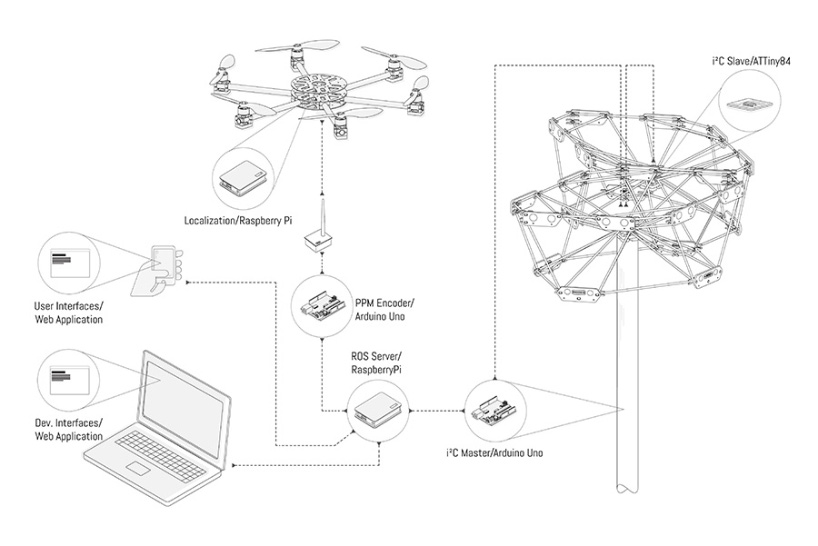 i²C Slave/ATTiny84

Localization/Raspberry Pi

User Interfaces/
Web Application

PPM Encoder/
Arduino Uno

ROS Server/
RaspberryPi

Dev. Interfaces/
Web Application

i²C Master/Arduino Uno