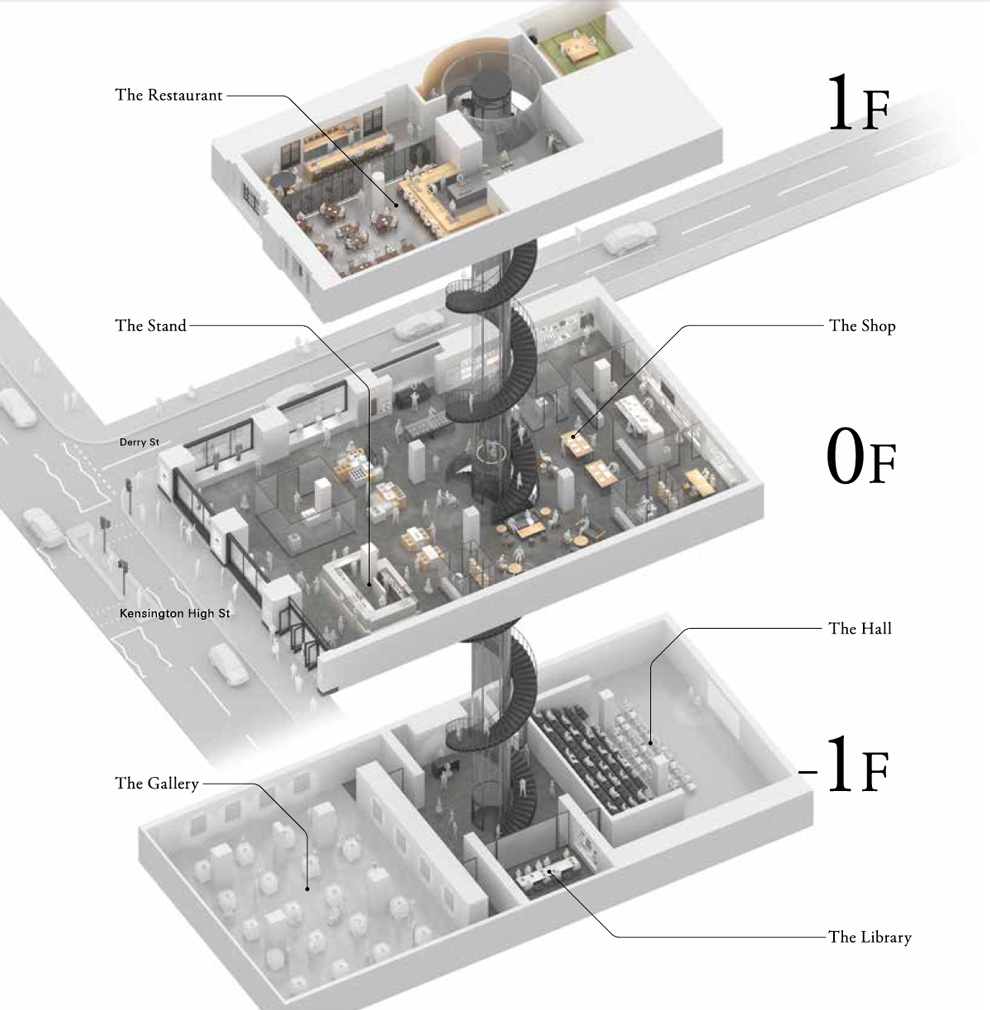 The Restaurant

1F

The Stand

The Shop

Derry St

0F

Kensington High St

The Hall

-1F

The Gallery

The Library