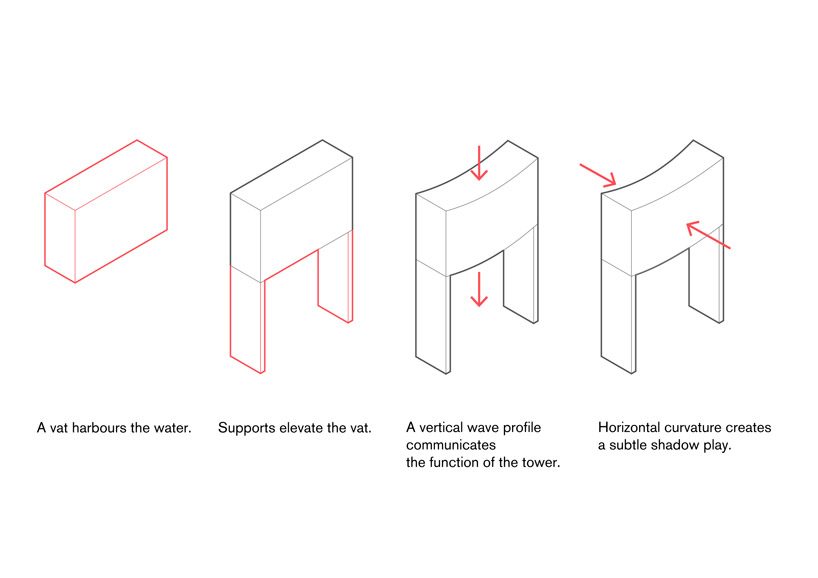 A vat harbours the water.

Supports elevate the vat.

A vertical wave profile communicates the function of the tower.

Horizontal curvature creates a subtle shadow play.