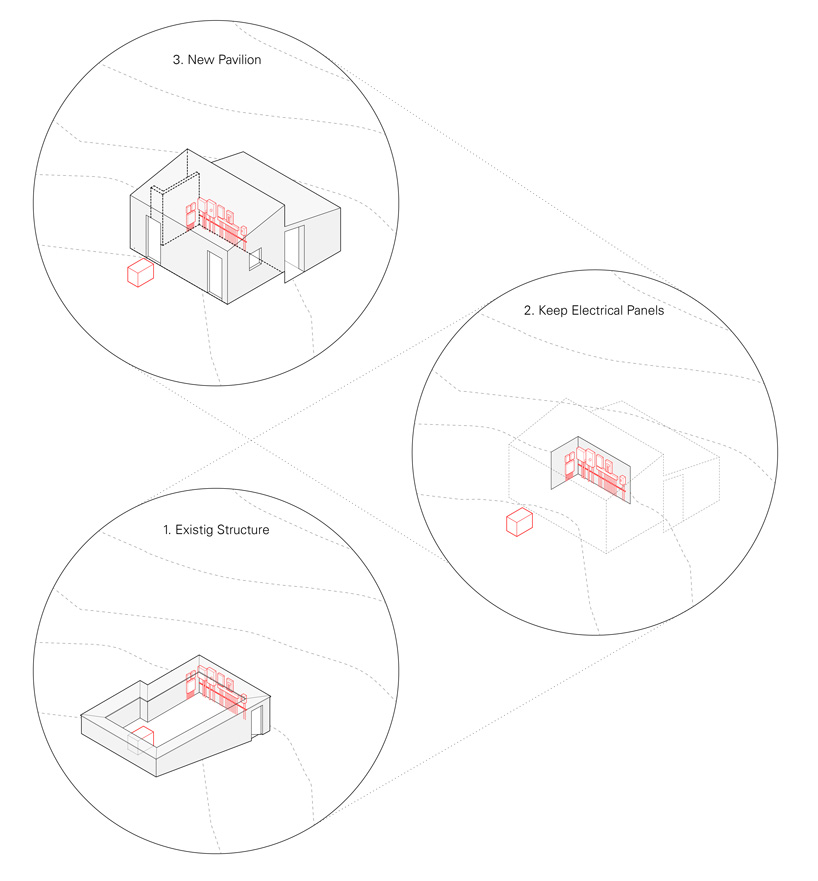 3. New Pavilion

2. Keep Electrical Panels

1. Existig Structure