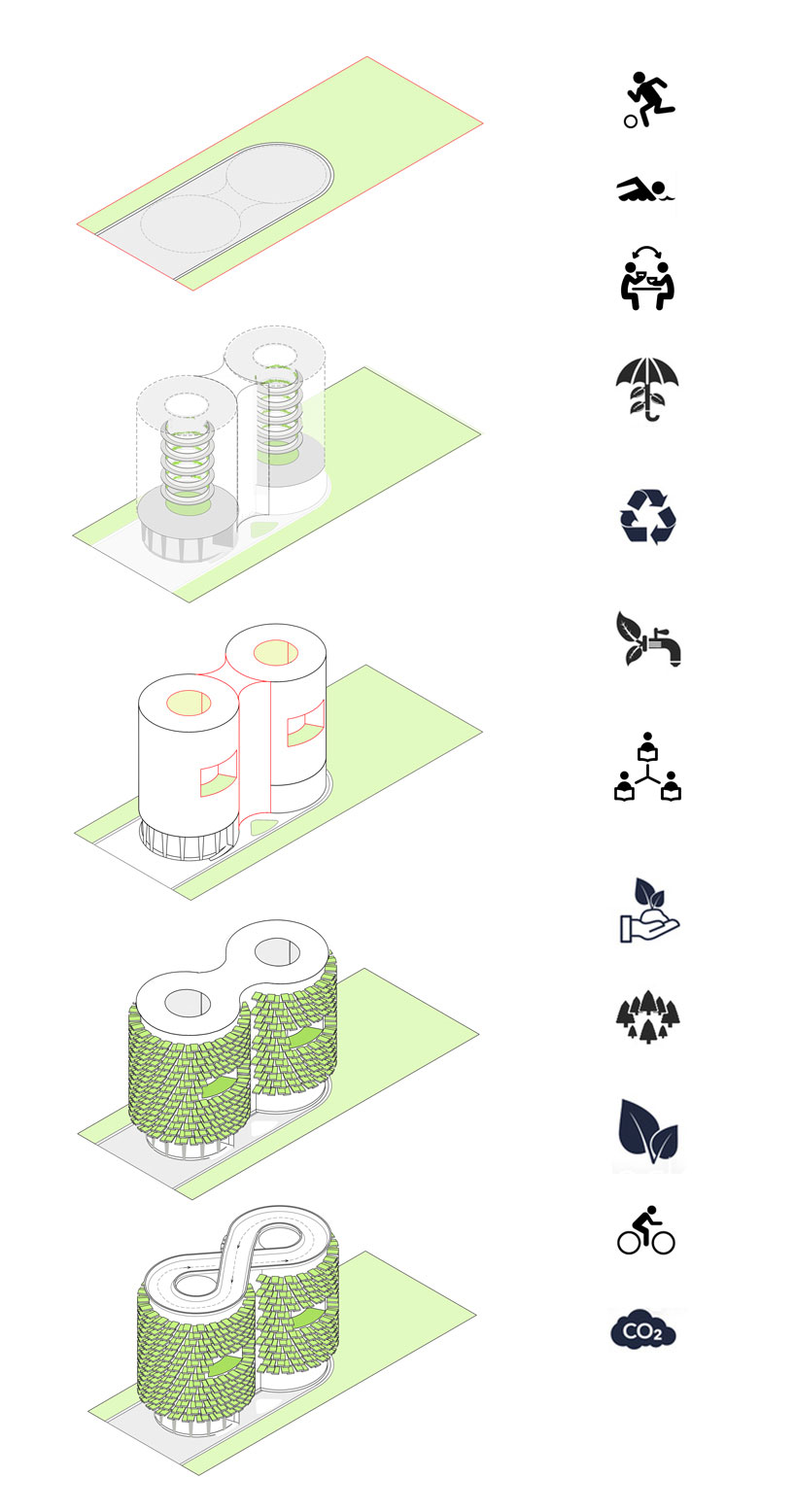 $CO_2$