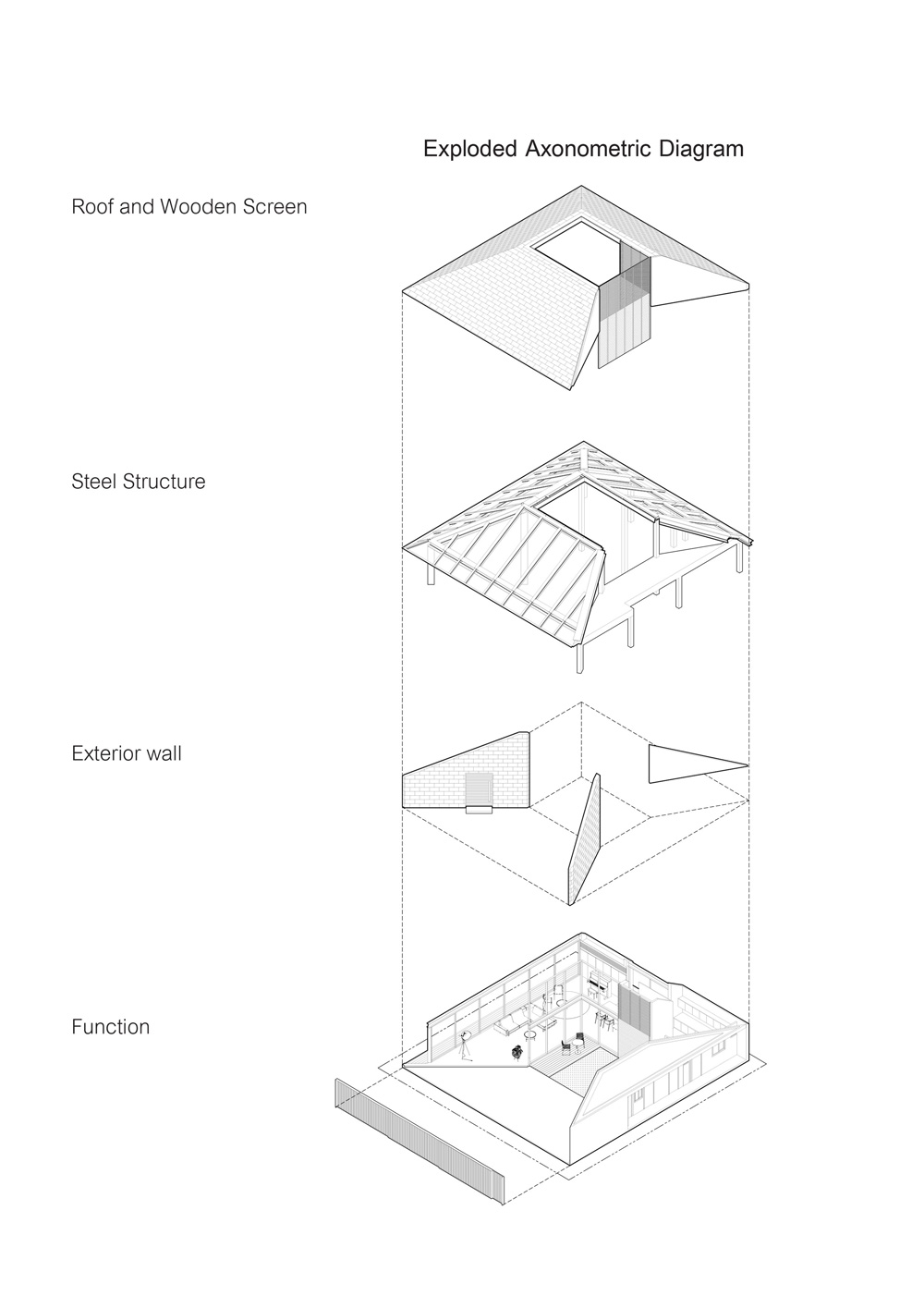 Exploded Axonometric Diagram

Roof and Wooden Screen

Steel Structure

Exterior wall

Function