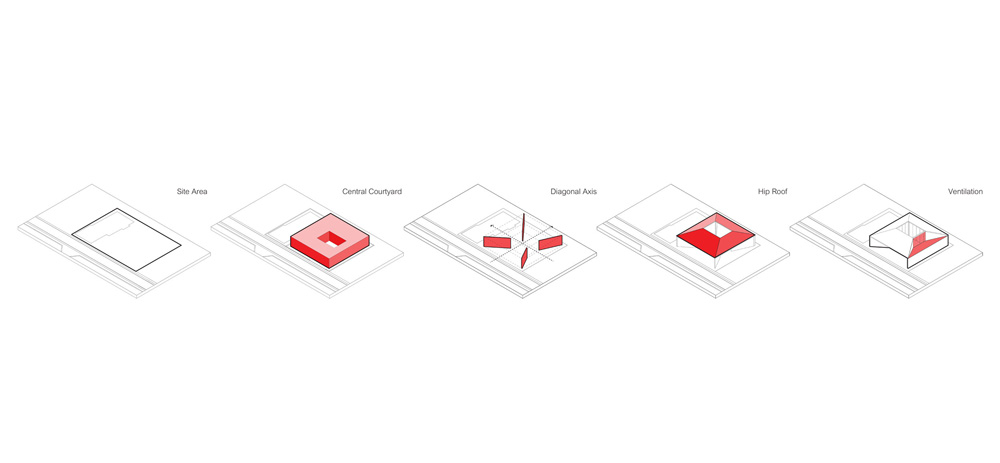 Site Area

Central Courtyard

Diagonal Axis

Hip Roof

Ventilation