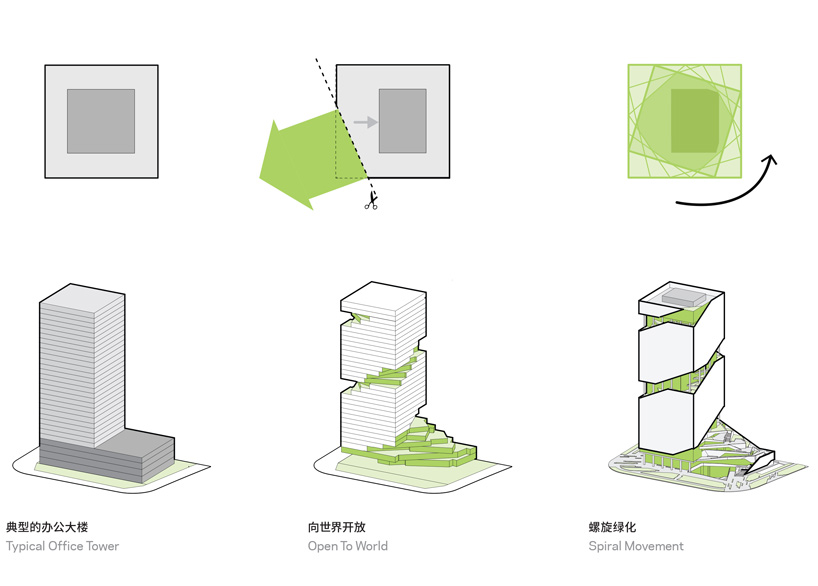 典型的办公大楼
Typical Office Tower

向世界开放
Open To World

螺旋绿化
Spiral Movement