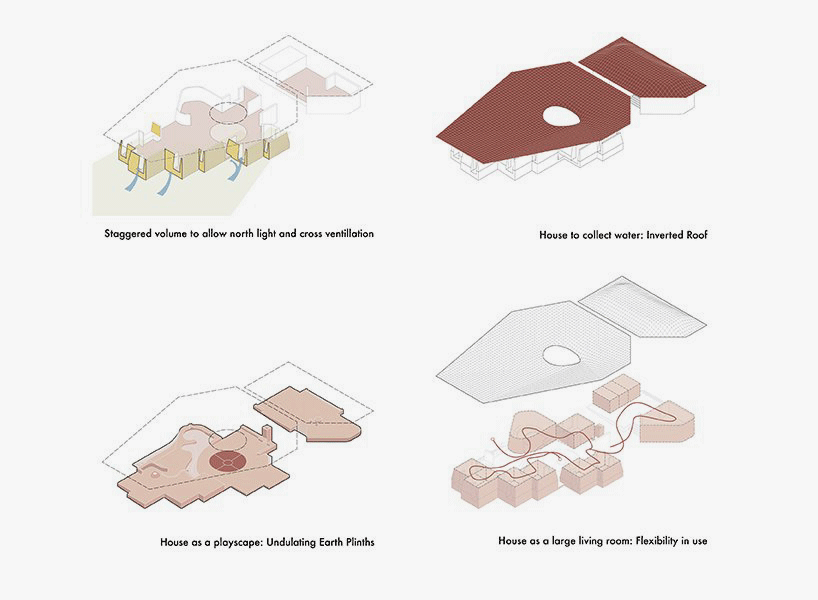 Staggered volume to allow north light and cross ventillation

House to collect water: Inverted Roof

House as a playscape: Undulating Earth Plinths

House as a large living room: Flexibility in use